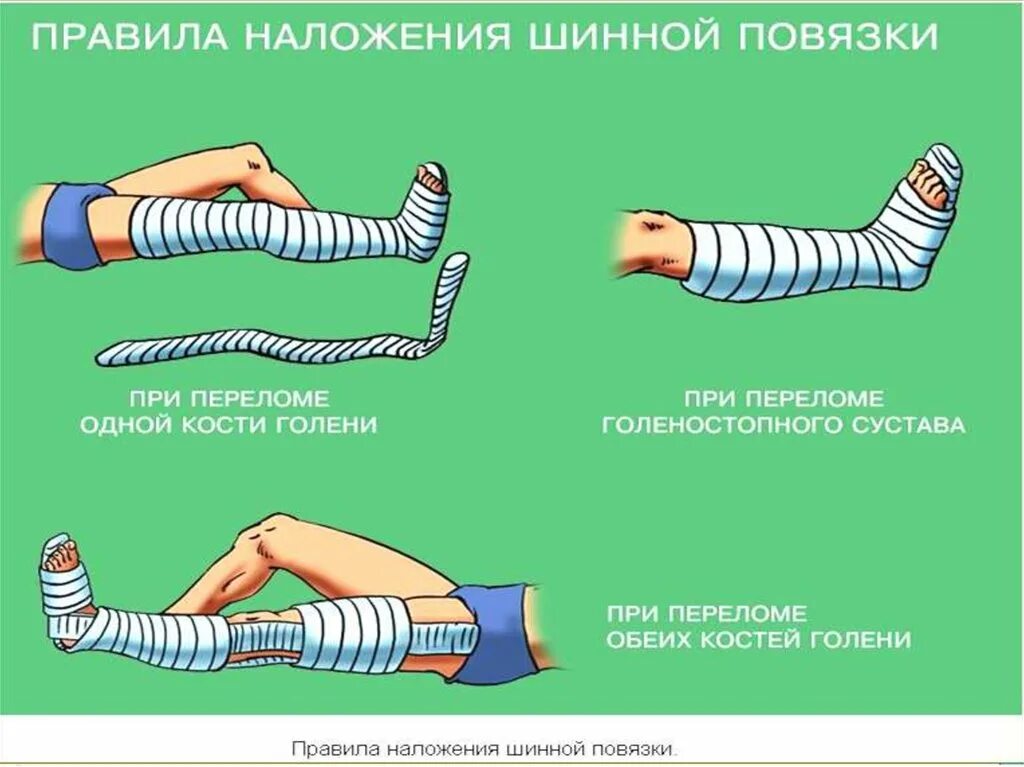 ПРАВИЛА НАЛОЖЕНИЯ ШИННОЙ ПОВЯЗКИ

ПРИ ПЕРЕЛОМЕ ОДНОЙ КОСТИ ГОЛЕНИ

ПРИ ПЕРЕЛОМЕ ГОЛЕНОСТОПНОГО СУСТАВА

ПРИ ПЕРЕЛОМЕ ОБЕИХ КОСТЕЙ ГОЛЕНИ

Правила наложения шинной повязки.