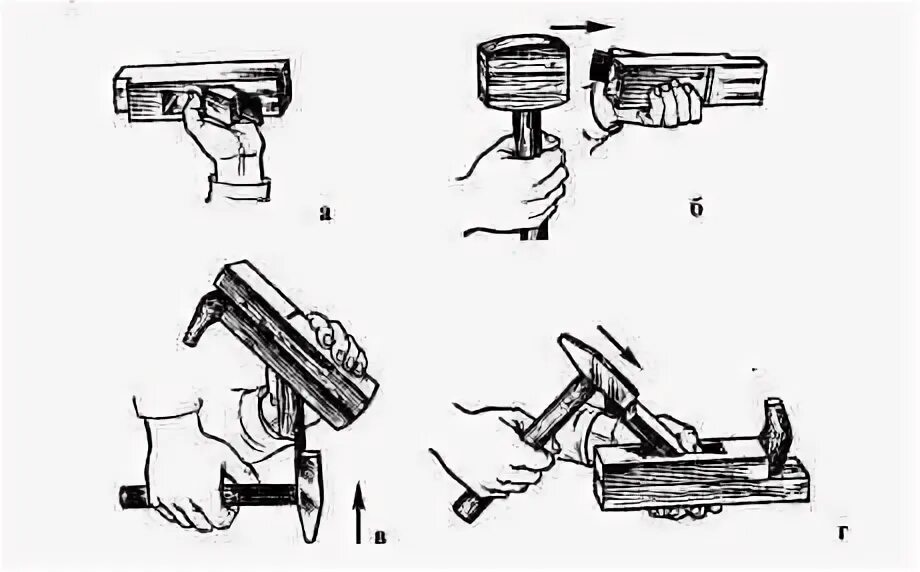 а

б

в

г