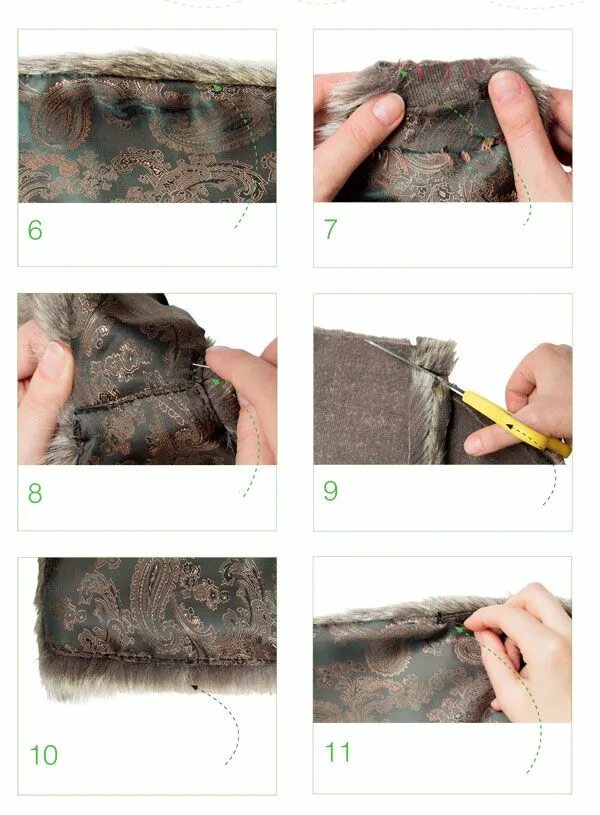 6

7

8

9

10

11