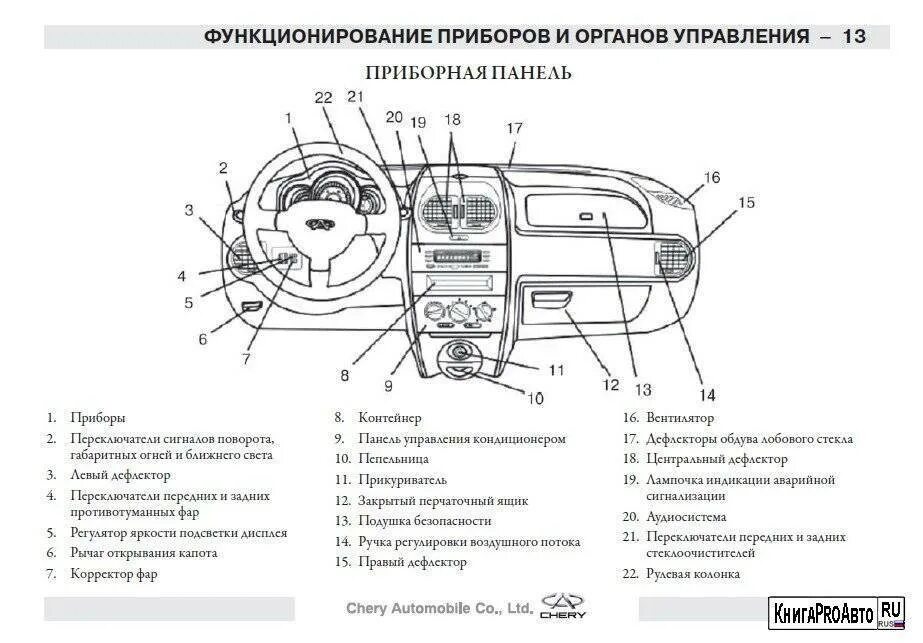 ФУНКЦИОНИРОВАНИЕ ПРИБОРОВ И ОРГАНОВ УПРАВЛЕНИЯ – 13

ПРИБОРНАЯ ПАНЕЛЬ

1 22 21 20 19 18 17 2 16 3 15 4 5 6 7 8 9 11 10 12 13 14

1. Приборы
2. Переключатели сигналов поворота, габаритных огней и ближнего света
3. Левый дефлектор
4. Переключатели передних и задних противотуманных фар
5. Регулятор яркости подсветки дисплея
6. Рычаг открывания капота
7. Корректор фар

8. Контейнер
9. Панель управления кондиционером
10. Пепельница
11. Прикуриватель
12. Закрытый перчаточный ящик
13. Подушка безопасности
14. Ручка регулировки воздушного потока
15. Правый дефлектор

16. Вентилятор
17. Дефлекторы обдува лобового стекла
18. Центральный дефлектор
19. Лампочка индикации аварийной сигнализации
20. Аудиосистема
21. Переключатели передних и задних стеклоочистителей
22. Рулевая колонка

Chery Automobile Co., Ltd. CHERY

КнигаPROАвто RU RUS