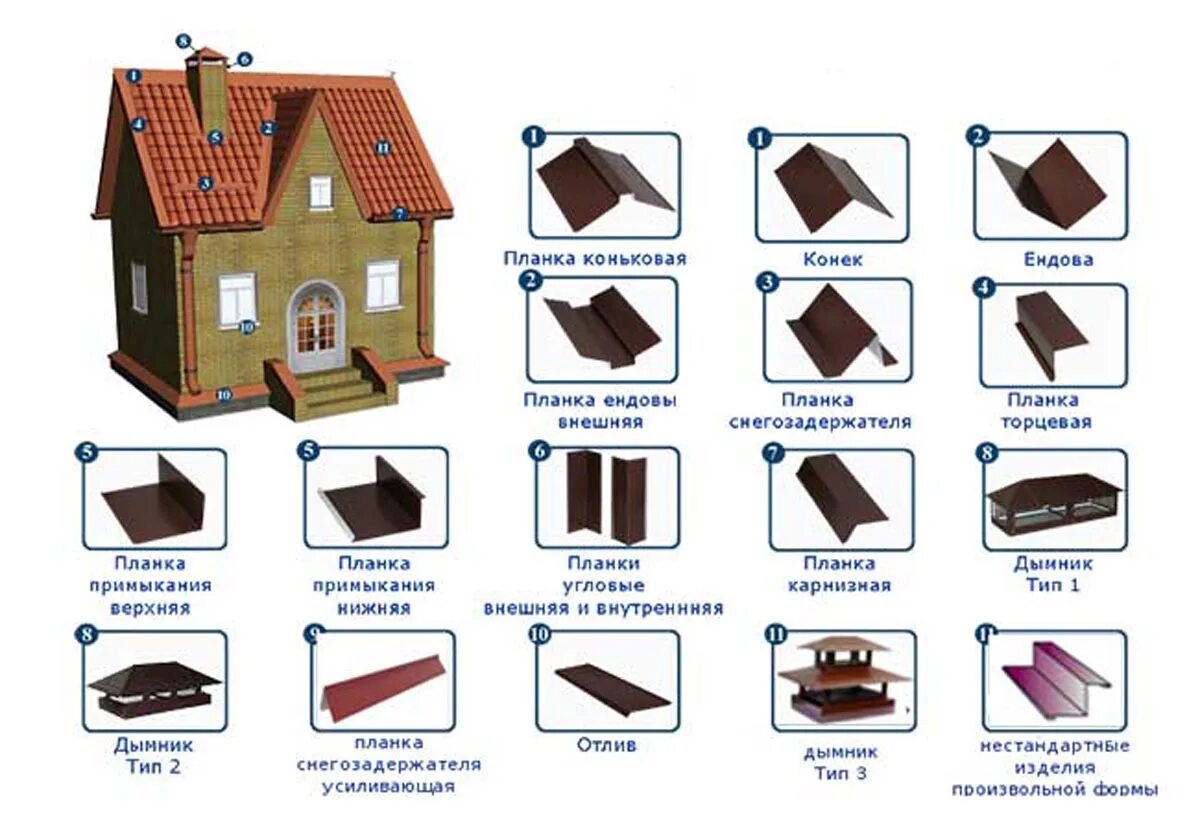 8
6
1
4
5
2
11
3
7
10
10

1
Планка коньковая

1
Конек

2
Ендова

2
Планка ендовы внешняя

3
Планка снегозадержателя

4
Планка торцевая

5
Планка примыкания верхняя

5
Планка примыкания нижняя

6
Планки угловые внешняя и внутренняя

7
Планка карнизная

8
Дымник Тип 1

8
Дымник Тип 2

9
планка снегозадержателя усиливающая

10
Отлив

11
дымник Тип 3

11
нестандартные изделия произвольной формы