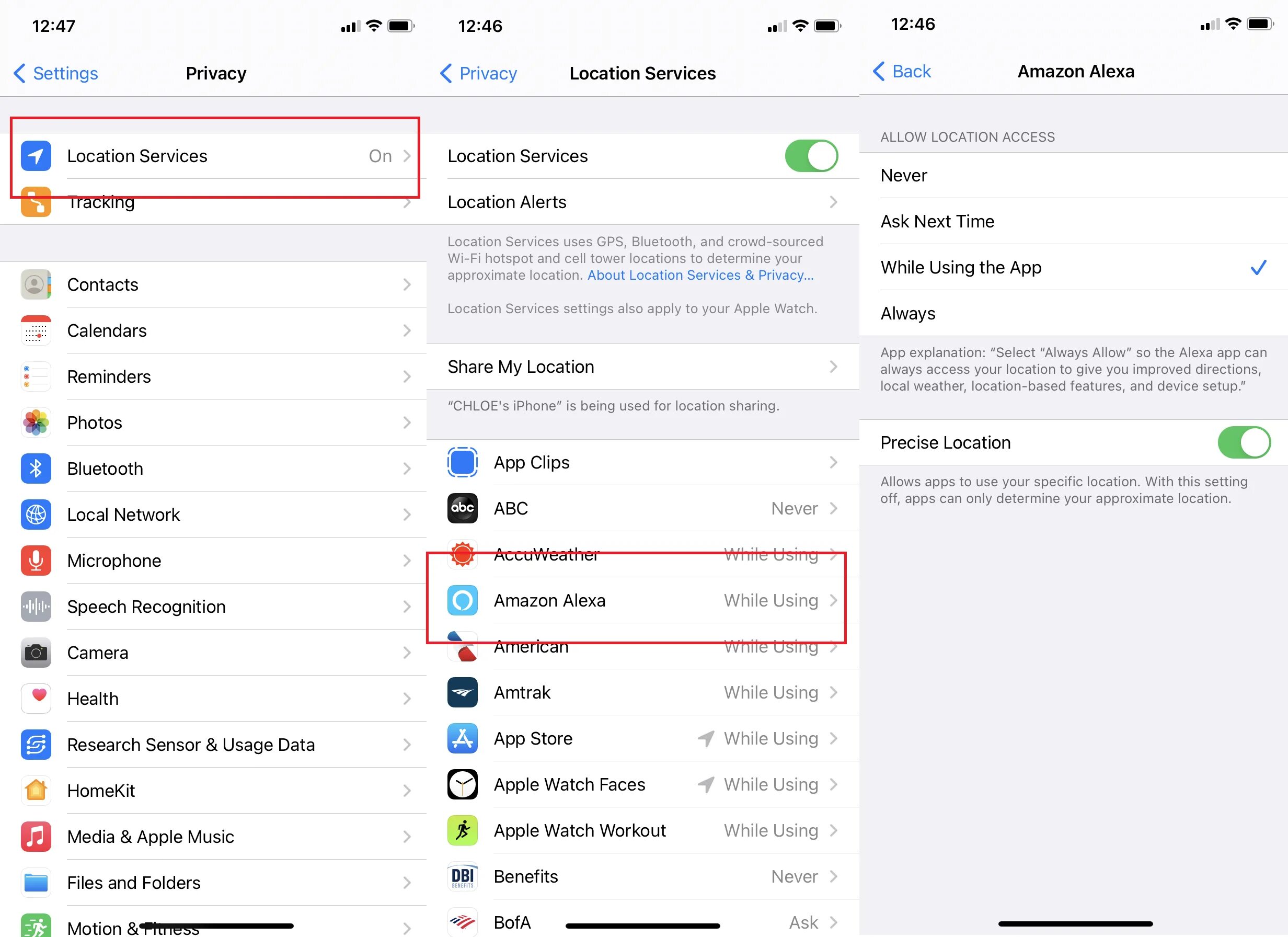 12:47

Settings Privacy

Location Services On

Tracking

Contacts

Calendars

Reminders

Photos

Bluetooth

Local Network

Microphone

Speech Recognition

Camera

Health

Research Sensor & Usage Data

HomeKit

Media & Apple Music

Files and Folders

Motion & Fitness

12:46

Privacy Location Services

Location Services

Location Alerts

Location Services uses GPS, Bluetooth, and crowd-sourced Wi-Fi hotspot and cell tower locations to determine your approximate location. About Location Services & Privacy...

Location Services settings also apply to your Apple Watch.

Share My Location

"CHLOE's iPhone" is being used for location sharing.

App Clips

abc ABC Never

AccuWeather While Using

Amazon Alexa While Using

American While Using

Amtrak While Using

App Store While Using

Apple Watch Faces While Using

Apple Watch Workout While Using

DBI BENEFITS Benefits Never

BofA Ask

12:46

Back Amazon Alexa

ALLOW LOCATION ACCESS

Never

Ask Next Time

While Using the App

Always

App explanation: "Select "Always Allow" so the Alexa app can always access your location to give you improved directions, local weather, location-based features, and device setup."

Precise Location

Allows apps to use your specific location. With this setting off, apps can only determine your approximate location.