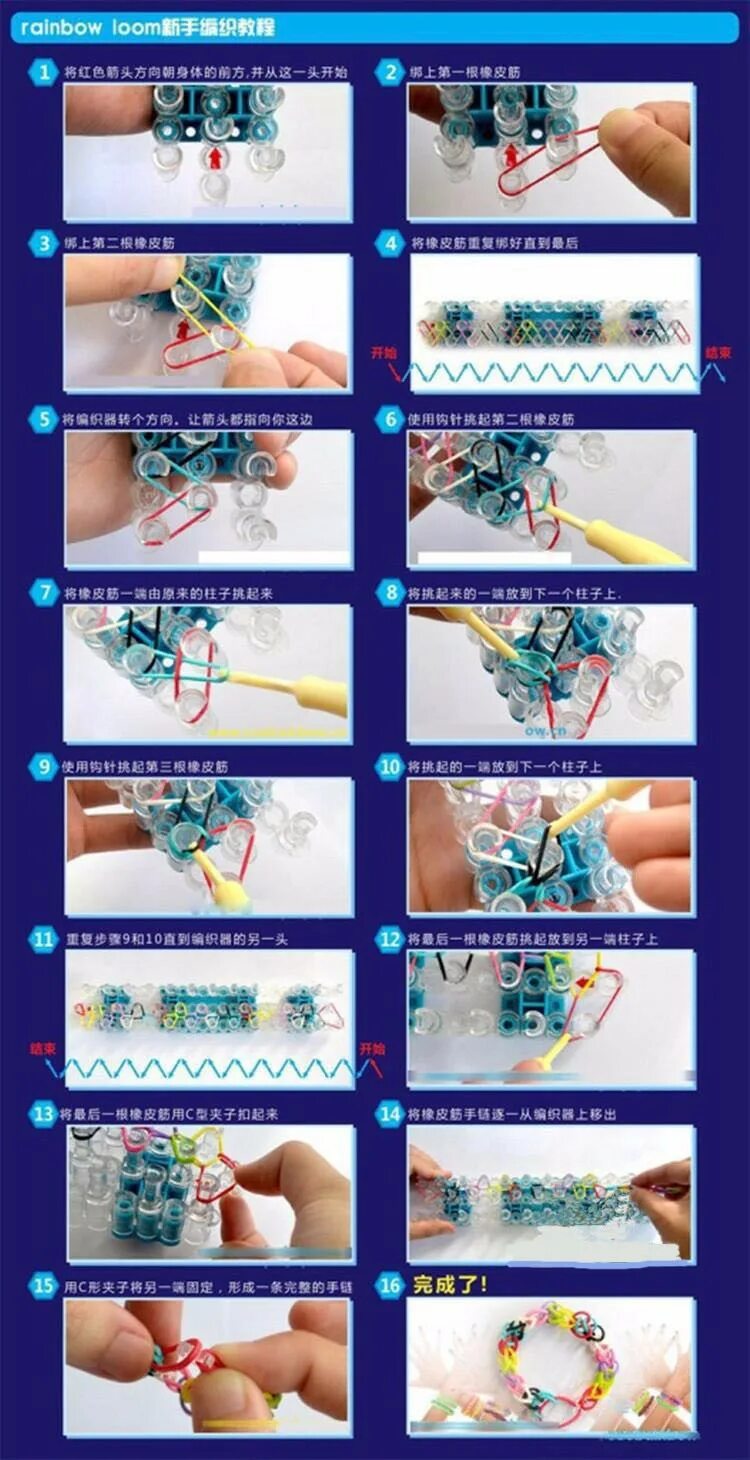 rainbow loom新手编织教程

1 将红色箭头方向朝身体的前方，并从这一头开始

2 绑上第一根橡皮筋

3 绑上第二根橡皮筋

4 将橡皮筋重复绑好直到最后

开始

结束

5 将编织器转个方向，让箭头都指向你这边

6 使用钩针挑起第二根橡皮筋

7 将橡皮筋一端由原来的柱子挑起来

8 将挑起来的一端放到下一个柱子上.

9 使用钩针挑起第三根橡皮筋

10 将挑起的一端放到下一个柱子上

11 重复步骤9和10直到编织器的另一头

结束

开始

12 将最后一根橡皮筋挑起放到另一端柱子上

13 将最后一根橡皮筋用C型夹子扣起来

14 将橡皮筋手链逐一从编织器上移出

15 用C形夹子将另一端固定，形成一条完整的手链

16 完成了!