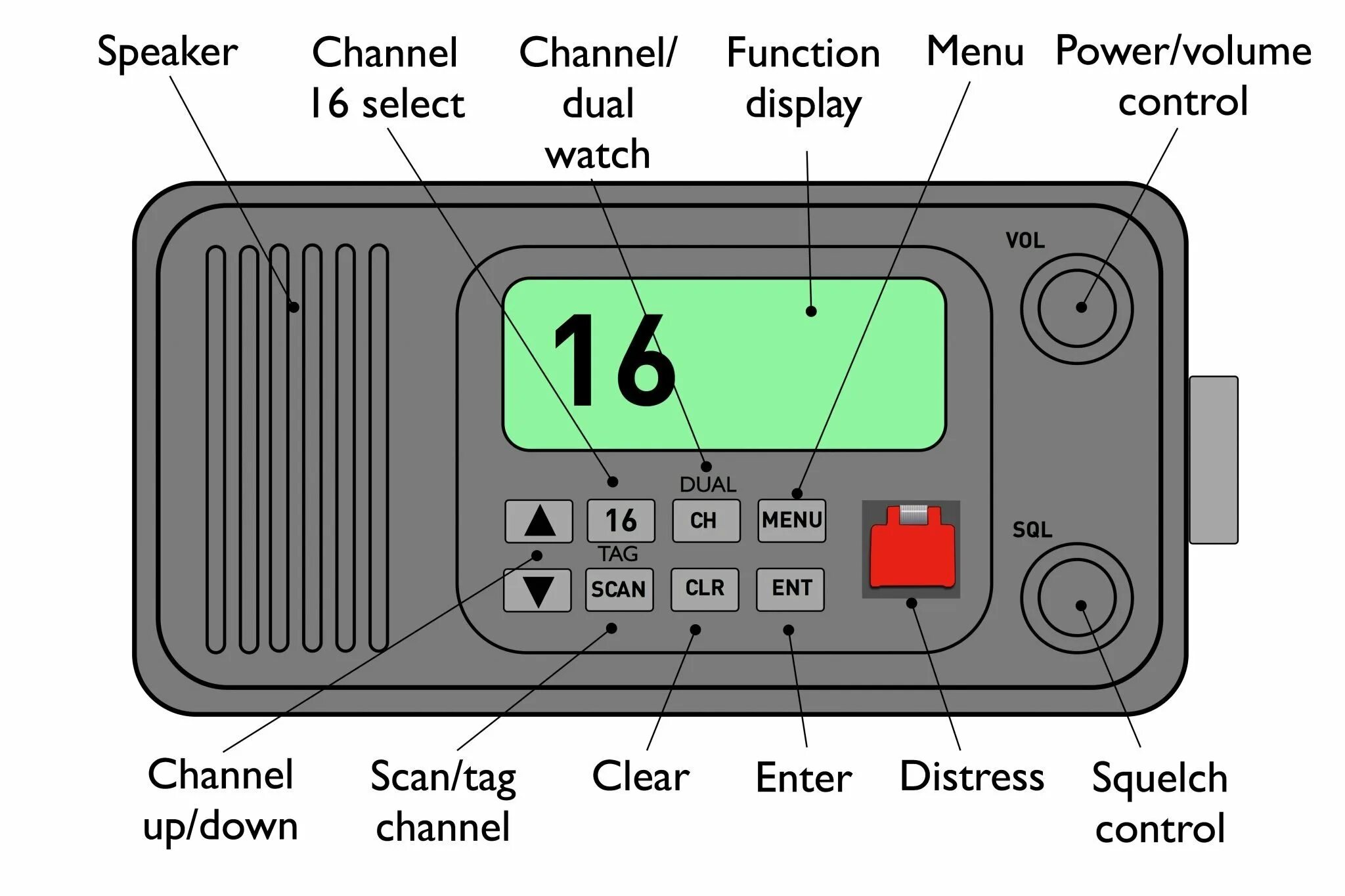 Speaker

Channel 16 select

Channel/ dual watch

Function display

Menu

Power/volume control

VOL

16

DUAL

▲

16

CH

MENU

TAG

▼

SCAN

CLR

ENT

SQL

Channel up/down

Scan/tag channel

Clear

Enter

Distress

Squelch control