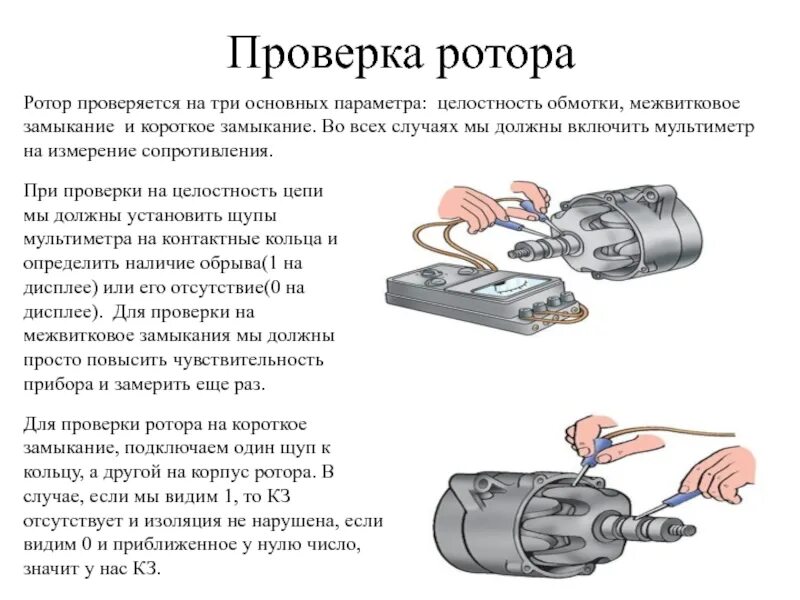 Проверка ротора

Ротор проверяется на три основных параметра: целостность обмотки, межвитковое замыкание и короткое замыкание. Во всех случаях мы должны включить мультиметр на измерение сопротивления.

При проверки на целостность цепи мы должны установить щупы мультиметра на контактные кольца и определить наличие обрыва(1 на дисплее) или его отсутствие(0 на дисплее). Для проверки на межвитковое замыкания мы должны просто повысить чувствительность прибора и замерить еще раз.

Для проверки ротора на короткое замыкание, подключаем один щуп к кольцу, а другой на корпус ротора. В случае, если мы видим 1, то КЗ отсутствует и изоляция не нарушена, если видим 0 и приближенное у нулю число, значит у нас КЗ.