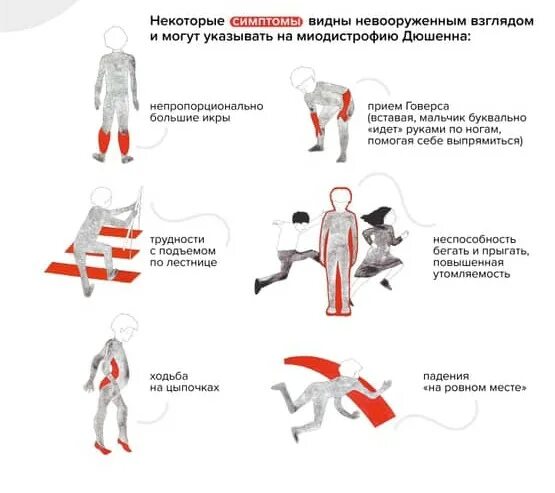 Некоторые симптомы видны невооруженным взглядом и могут указывать на миодистрофию Дюшенна:

непропорционально большие икры

прием Говерса (вставая, мальчик буквально «идет» руками по ногам, помогая себе выпрямиться)

трудности с подъемом по лестнице

неспособность бегать и прыгать, повышенная утомляемость

ходьба на цыпочках

падения «на ровном месте»