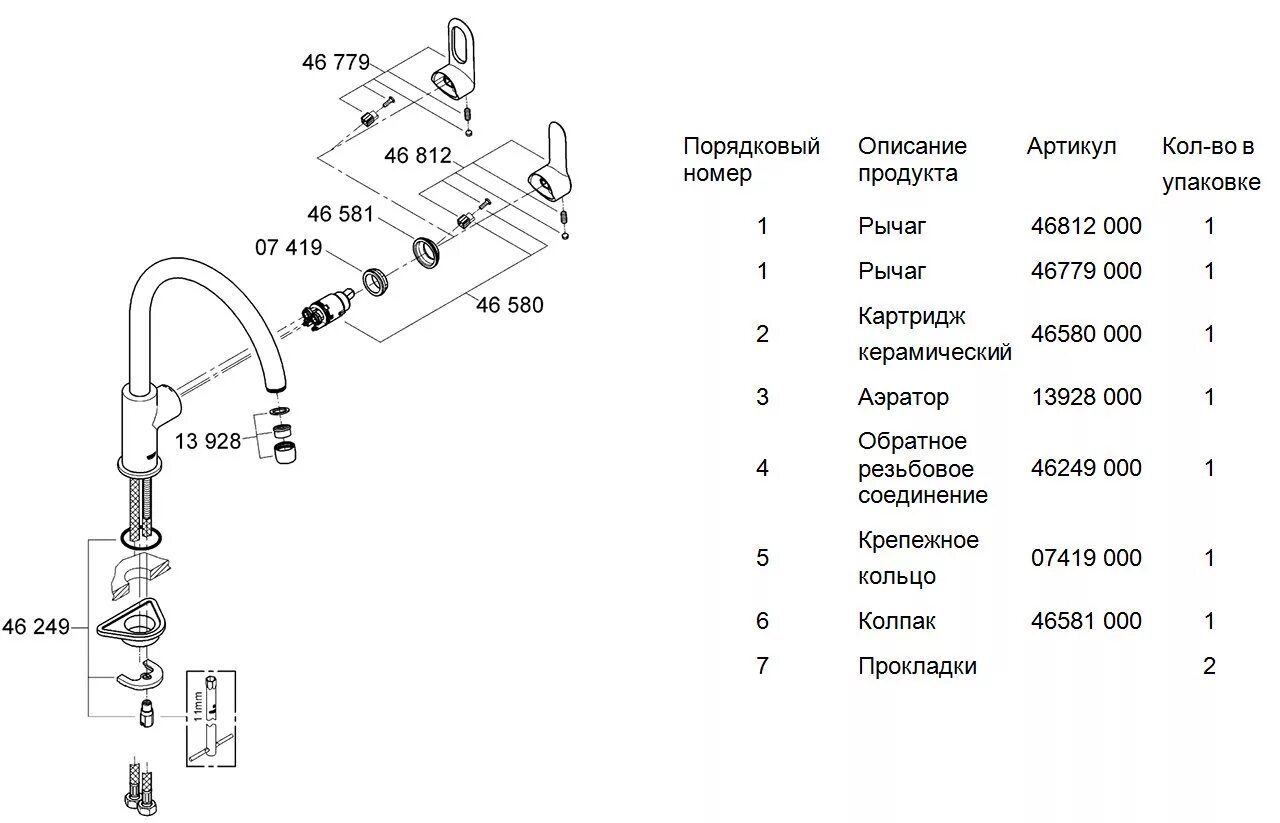 46 779

46 812

46 581

07 419

46 580

13 928

46 249

11mm

| Порядковый номер | Описание продукта | Артикул | Кол-во в упаковке |
|---|---|---|---|
| 1 | Рычаг | 46812 000 | 1 |
| 1 | Рычаг | 46779 000 | 1 |
| 2 | Картридж керамический | 46580 000 | 1 |
| 3 | Аэратор | 13928 000 | 1 |
| 4 | Обратное резьбовое соединение | 46249 000 | 1 |
| 5 | Крепежное кольцо | 07419 000 | 1 |
| 6 | Колпак | 46581 000 | 1 |
| 7 | Прокладки | | 2 |