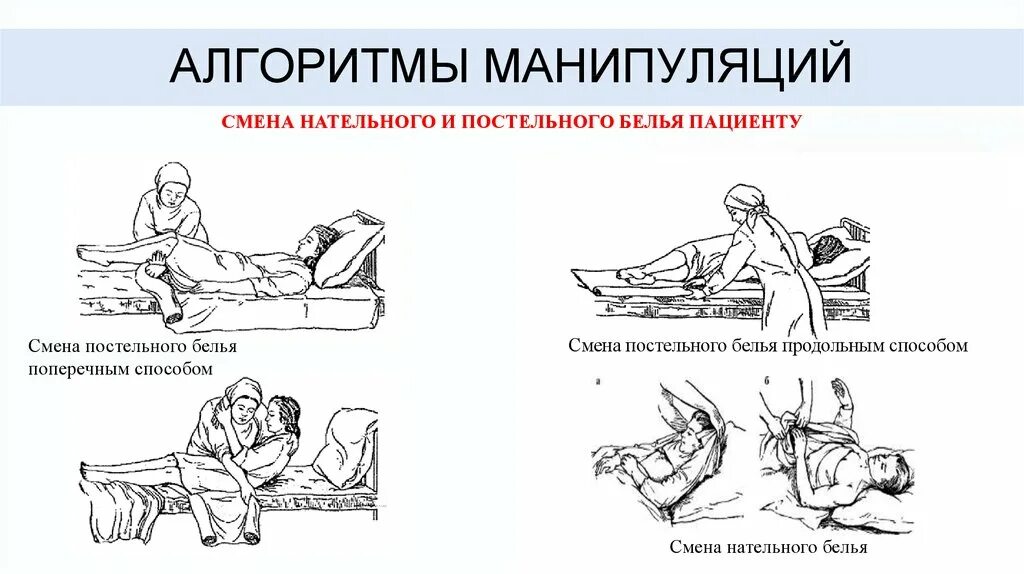 АЛГОРИТМЫ МАНИПУЛЯЦИЙ

СМЕНА НАТЕЛЬНОГО И ПОСТЕЛЬНОГО БЕЛЬЯ ПАЦИЕНТУ

Смена постельного белья поперечным способом

Смена постельного белья продольным способом

а

б

Смена нательного белья