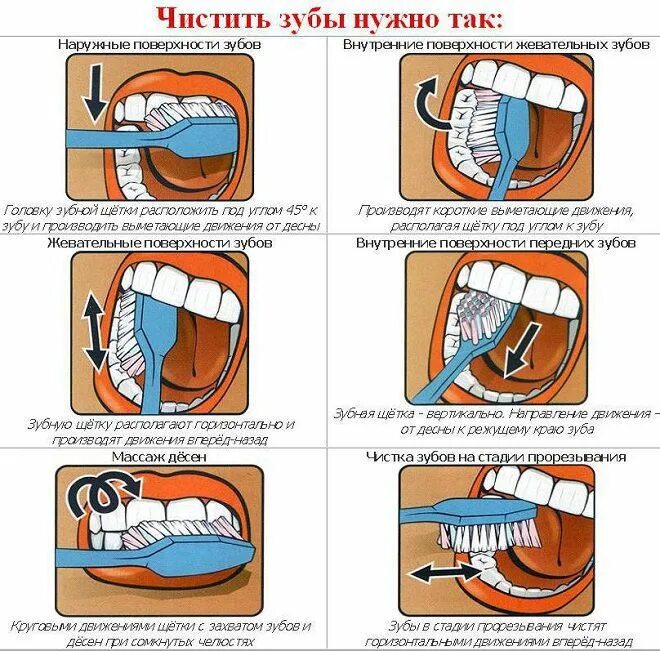 Чистить зубы нужно так:

Наружные поверхности зубов

Головку зубной щётки расположить под углом 45° к зубу и производить выметающие движения от десны

Внутренние поверхности жевательных зубов

Производят короткие выметающие движения, располагая щётку под углом к зубу

Жевательные поверхности зубов

Зубную щётку располагают горизонтально и производят движения вперёд-назад

Внутренние поверхности передних зубов

Зубная щётка - вертикально. Направление движения - от десны к режущему краю зуба

Массаж дёсен

Круговыми движениями щётки с захватом зубов и дёсен при сомкнутых челюстях

Чистка зубов на стадии прорезывания

Зубы в стадии прорезывания чистят горизонтальными движениями вперёд-назад