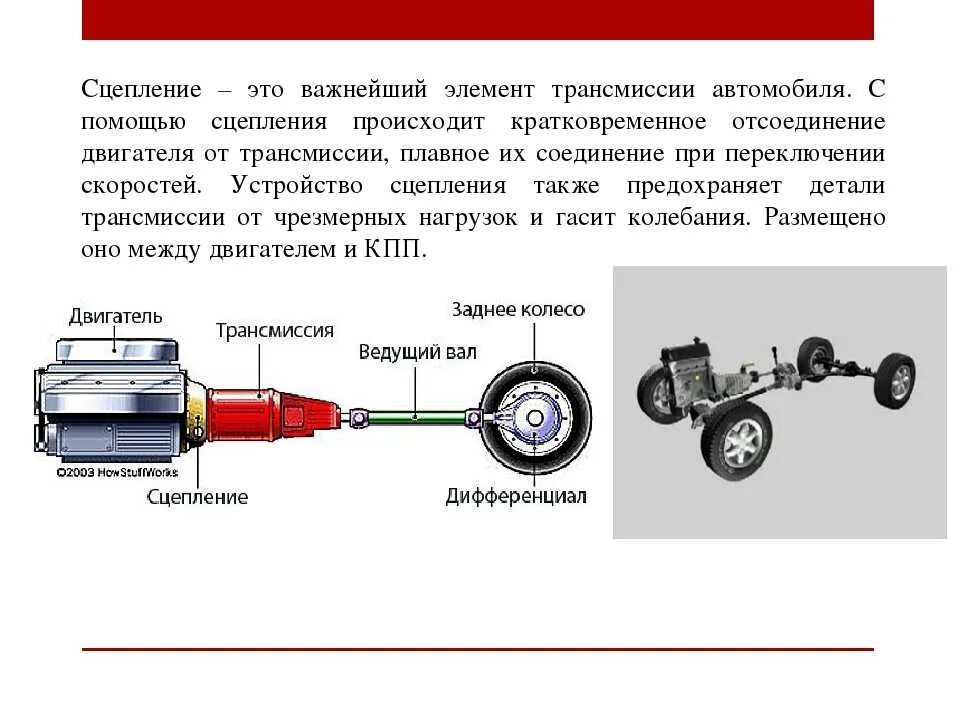 Сцепление – это важнейший элемент трансмиссии автомобиля. С помощью сцепления происходит кратковременное отсоединение двигателя от трансмиссии, плавное их соединение при переключении скоростей. Устройство сцепления также предохраняет детали трансмиссии от чрезмерных нагрузок и гасит колебания. Размещено оно между двигателем и КПП.

Двигатель
Трансмиссия
Заднее колесо
Ведущий вал
©2003 HowStuffWorks
Сцепление
Дифференциал