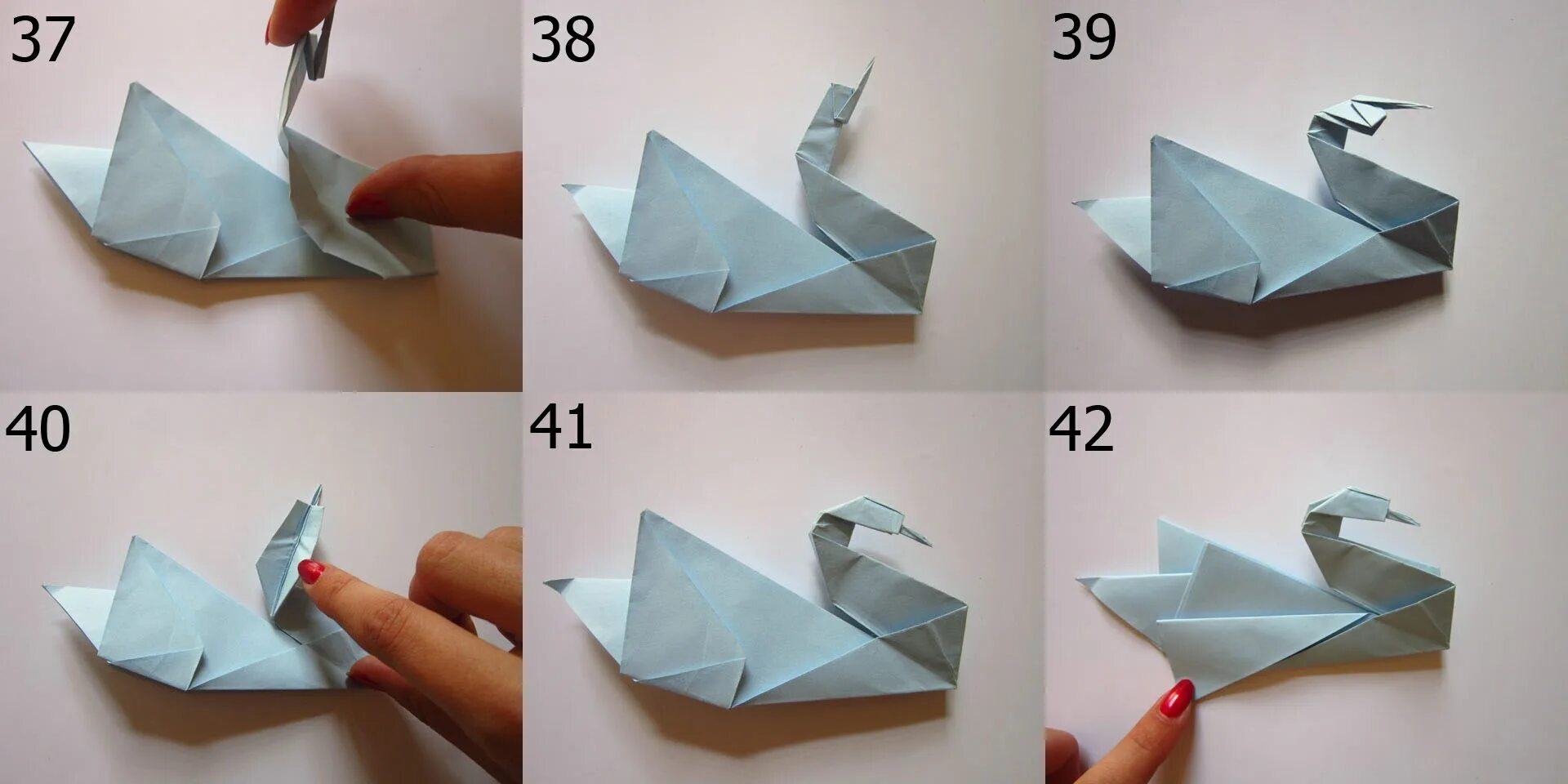 37

38

39

40

41

42