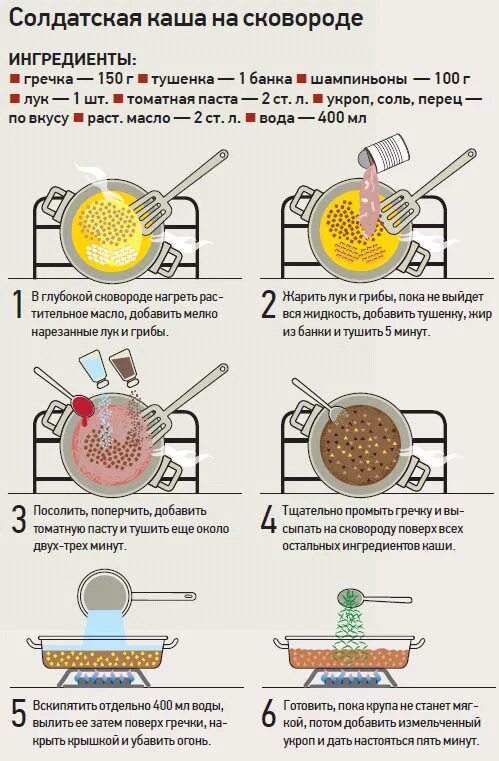 Солдатская каша на сковороде

ИНГРЕДИЕНТЫ:
■ гречка — 150 г ■ тушенка — 1 банка ■ шампиньоны — 100 г ■ лук — 1 шт. ■ томатная паста — 2 ст. л. ■ укроп, соль, перец — по вкусу ■ раст. масло — 2 ст. л. ■ вода — 400 мл

1 В глубокой сковороде нагреть растительное масло, добавить мелко нарезанные лук и грибы.

2 Жарить лук и грибы, пока не выйдет вся жидкость, добавить тушенку, жир из банки и тушить 5 минут.

3 Посолить, поперчить, добавить томатную пасту и тушить еще около двух-трех минут.

4 Тщательно промыть гречку и высыпать на сковороду поверх всех остальных ингредиентов каши.

5 Вскипятить отдельно 400 мл воды, вылить ее затем поверх гречки, накрыть крышкой и убавить огонь.

6 Готовить, пока крупа не станет мягкой, потом добавить измельченный укроп и дать настояться пять минут.