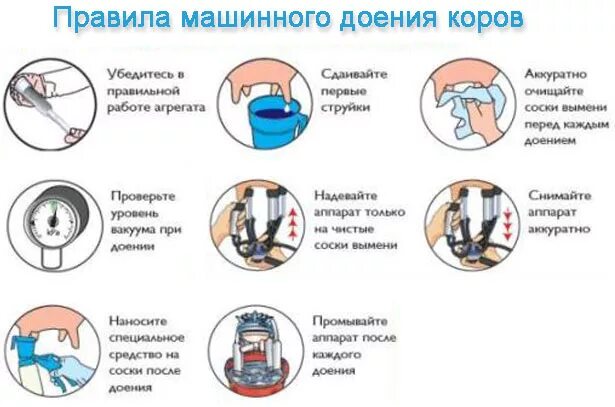 Правила машинного доения коров

Убедитесь в правильной работе агрегата

Сдаивайте первые струйки

Аккуратно очищайте соски вымени перед каждым доением

kPa

Проверьте уровень вакуума при доении

Надевайте аппарат только на чистые соски вымени

Снимайте аппарат аккуратно

Наносите специальное средство на соски после доения

Промывайте аппарат после каждого доения