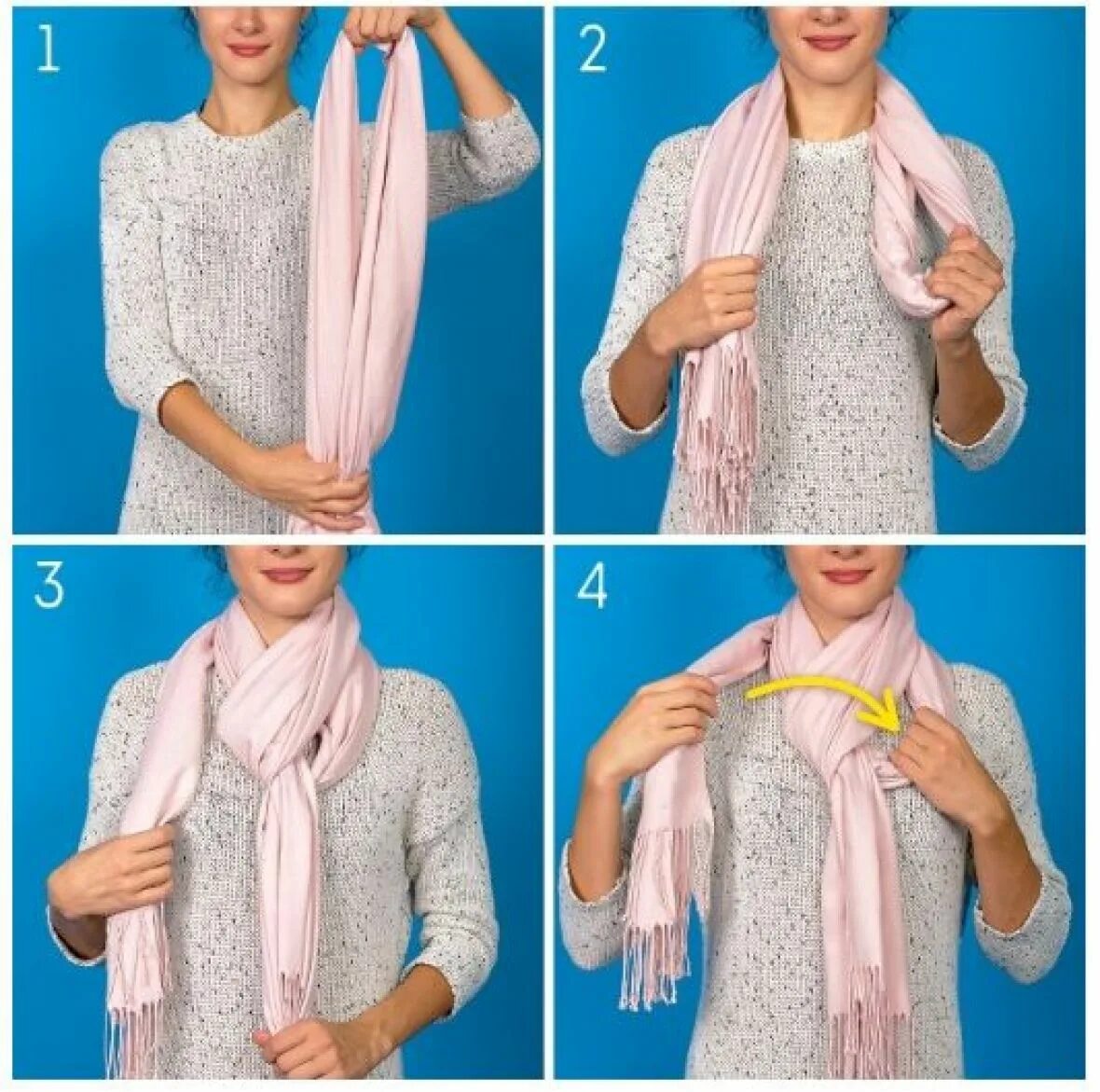 1

2

3

4