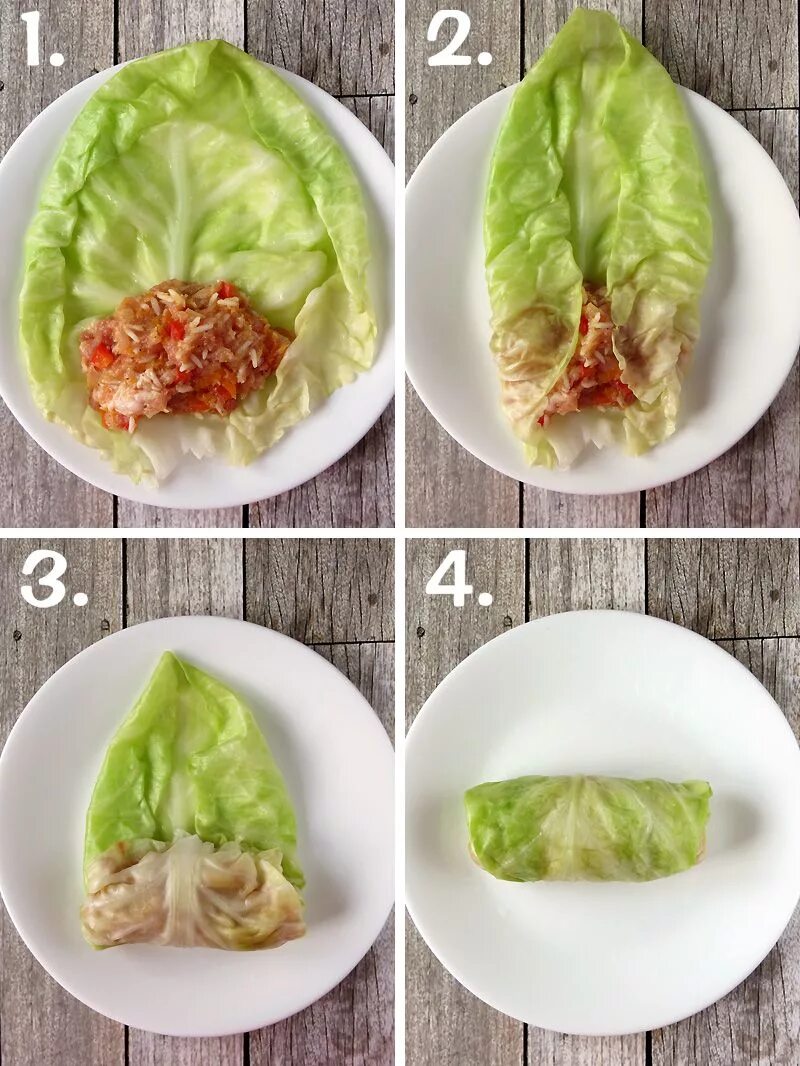 1.

2.

3.

4.