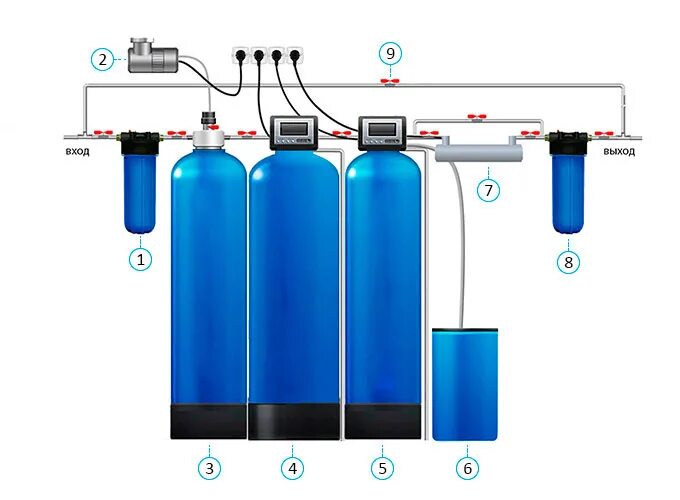 2
9
вход
выход
7
1
8
3
4
5
6