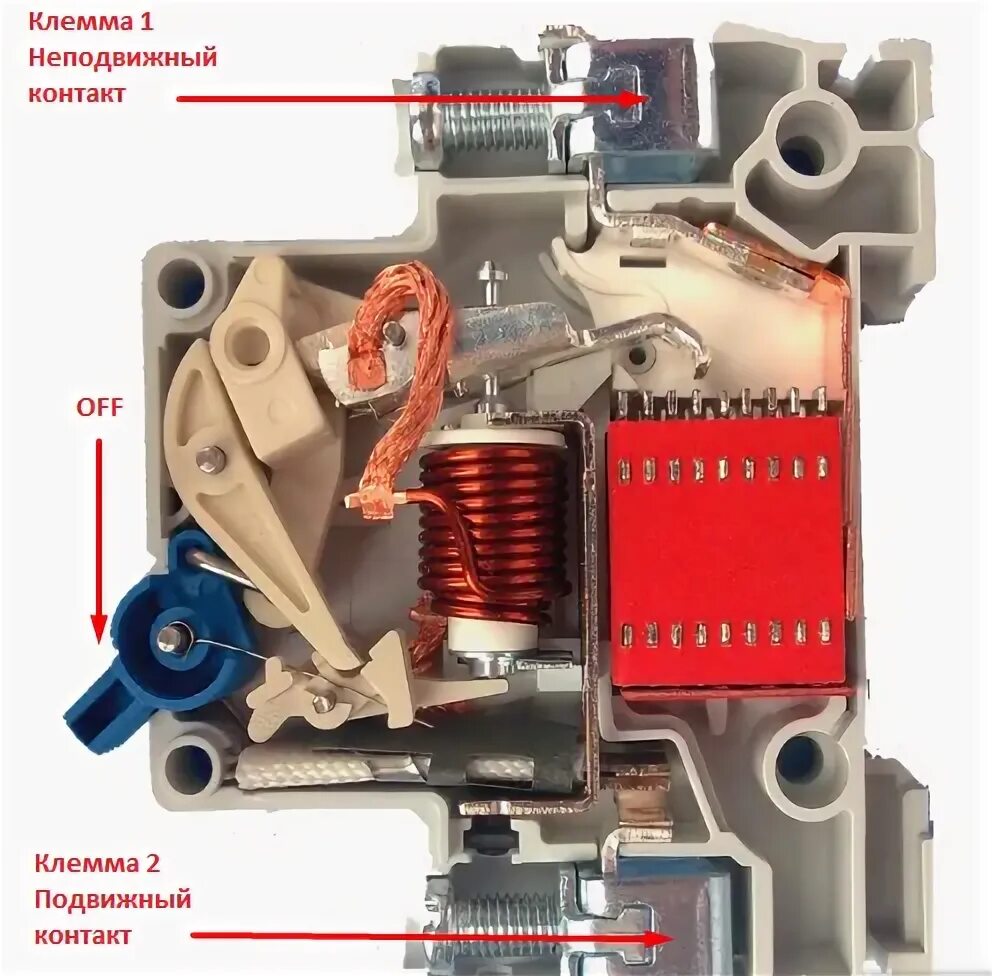 Клемма 1
Неподвижный
контакт

OFF

Клемма 2
Подвижный
контакт