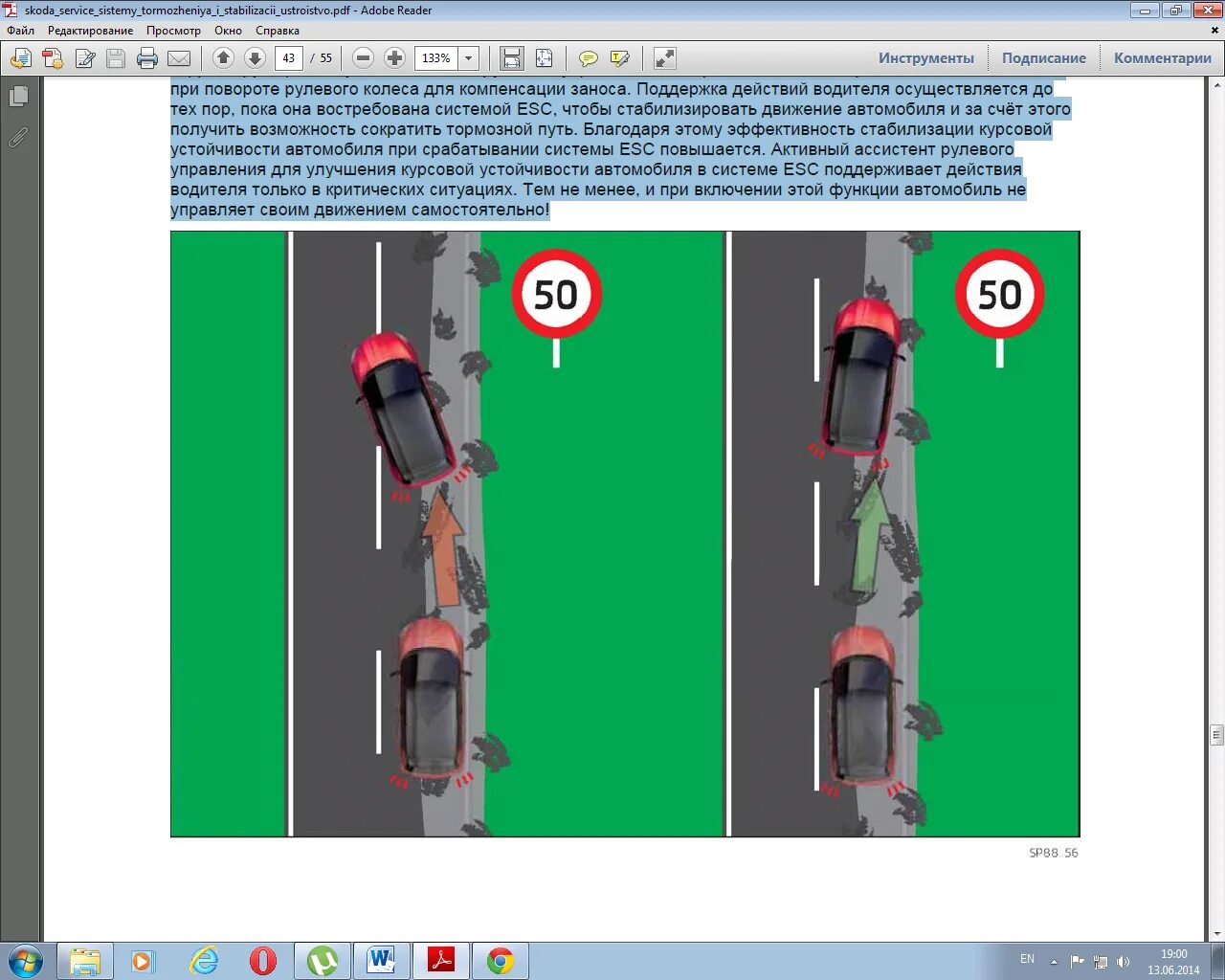 skoda_service_sistemy_tormozheniya_i_stabilizacii_ustroistvo.pdf - Adobe Reader

Файл Редактирование Просмотр Окно Справка

43 / 55 133%

Инструменты Подписание Комментарии

при повороте рулевого колеса для компенсации заноса. Поддержка действий водителя осуществляется до тех пор, пока она востребована системой ESC, чтобы стабилизировать движение автомобиля и за счёт этого получить возможность сократить тормозной путь. Благодаря этому эффективность стабилизации курсовой устойчивости автомобиля при срабатывании системы ESC повышается. Активный ассистент рулевого управления для улучшения курсовой устойчивости автомобиля в системе ESC поддерживает действия водителя только в критических ситуациях. Тем не менее, и при включении этой функции автомобиль не управляет своим движением самостоятельно!

50

50

SP88_56

EN

19:00
13.06.2014