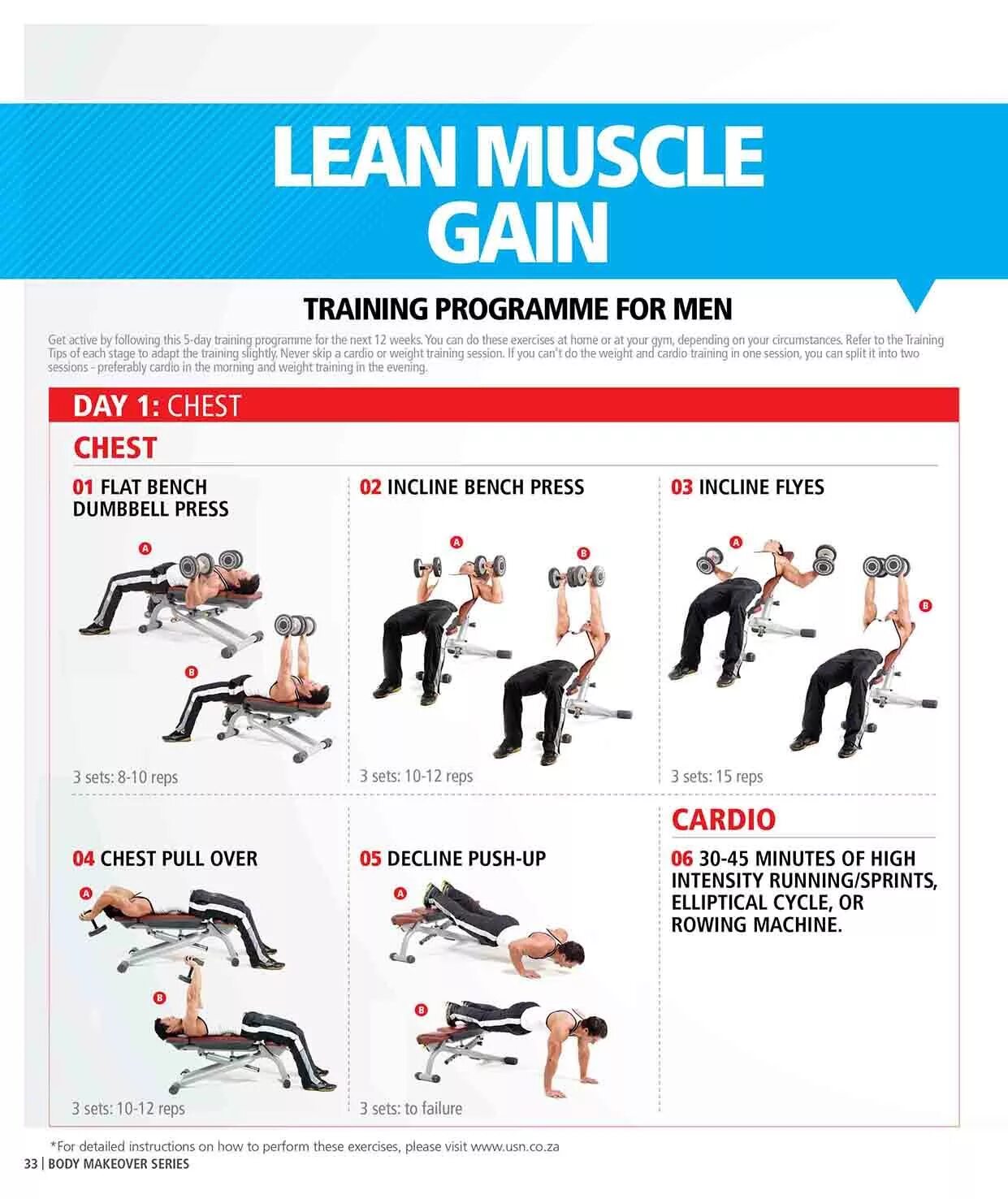 LEAN MUSCLE GAIN

TRAINING PROGRAMME FOR MEN

Get active by following this 5-day training programme for the next 12 weeks. You can do these exercises at home or at your gym, depending on your circumstances. Refer to the Training Tips of each stage to adapt the training slightly. Never skip a cardio or weight training session. If you can't do the weight and cardio training in one session, you can split it into two sessions - preferably cardio in the morning and weight training in the evening.

DAY 1: CHEST

CHEST

01 FLAT BENCH DUMBBELL PRESS

A

B

3 sets: 8-10 reps

02 INCLINE BENCH PRESS

A

B

3 sets: 10-12 reps

03 INCLINE FLYES

A

B

3 sets: 15 reps

04 CHEST PULL OVER

A

B

3 sets: 10-12 reps

05 DECLINE PUSH-UP

A

B

3 sets: to failure

CARDIO

06 30-45 MINUTES OF HIGH INTENSITY RUNNING/SPRINTS, ELLIPTICAL CYCLE, OR ROWING MACHINE.

*For detailed instructions on how to perform these exercises, please visit www.usn.co.za

33 | BODY MAKEOVER SERIES