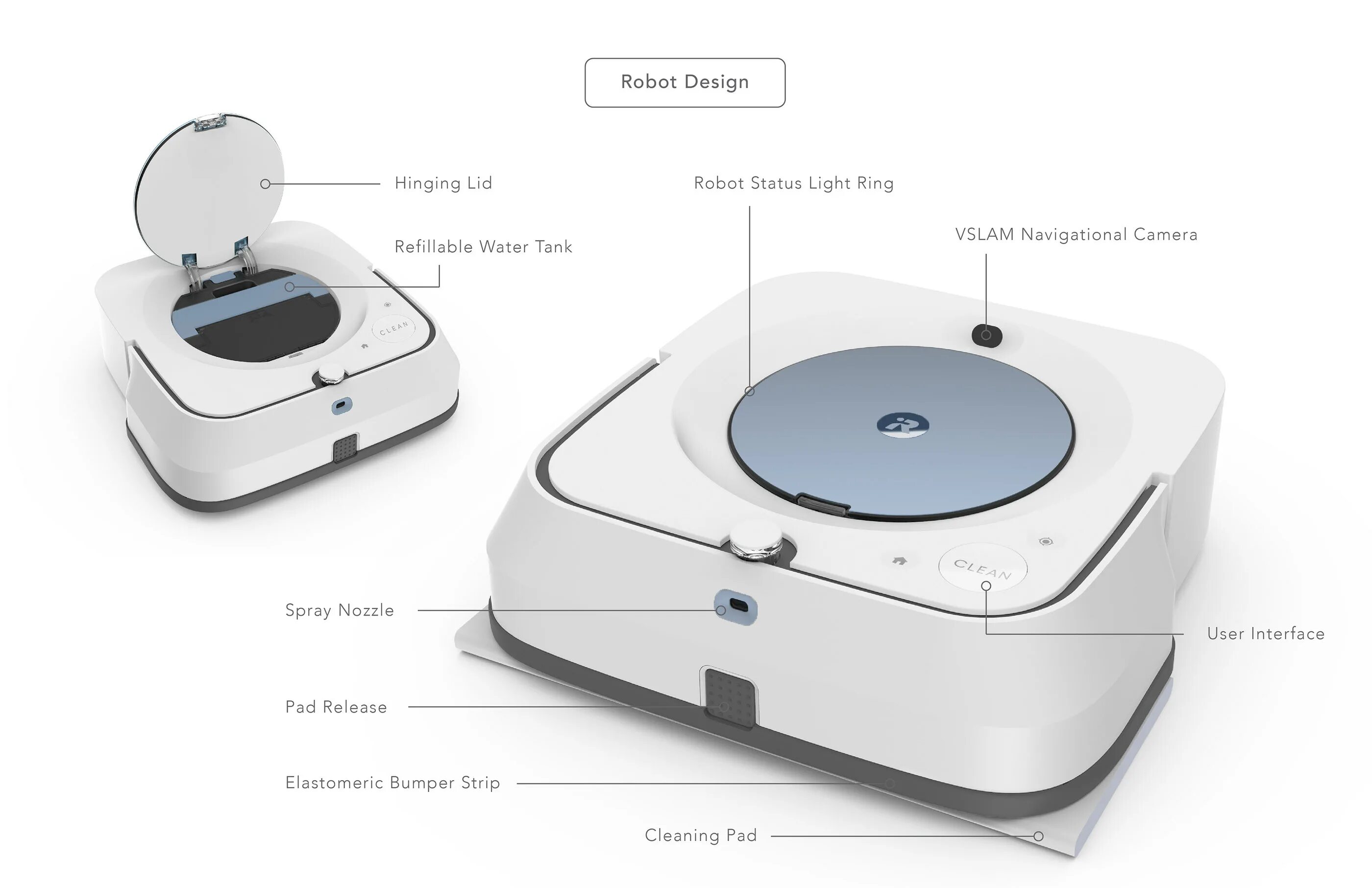 Robot Design

Hinging Lid

Refillable Water Tank

CLEAN

Robot Status Light Ring

VSLAM Navigational Camera

CLEAN

Spray Nozzle

User Interface

Pad Release

Elastomeric Bumper Strip

Cleaning Pad