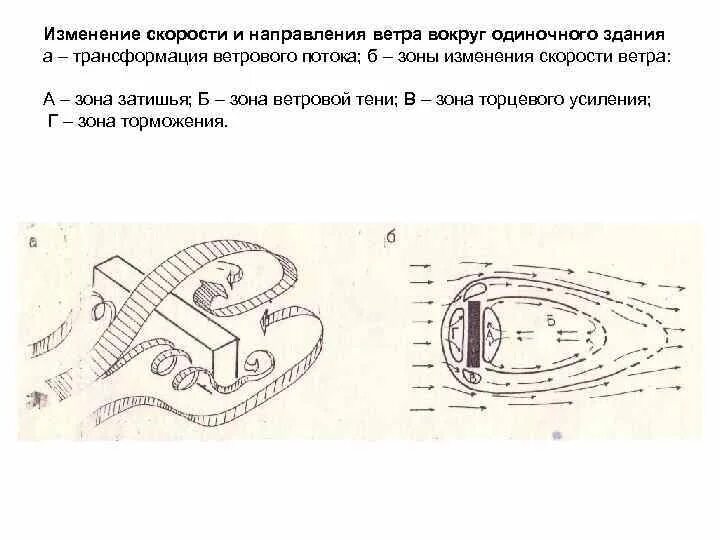 Изменение скорости и направления ветра вокруг одиночного здания
а – трансформация ветрового потока; б – зоны изменения скорости ветра:

А – зона затишья; Б – зона ветровой тени; В – зона торцевого усиления; Г – зона торможения.

а

б

Г

А

Б

В