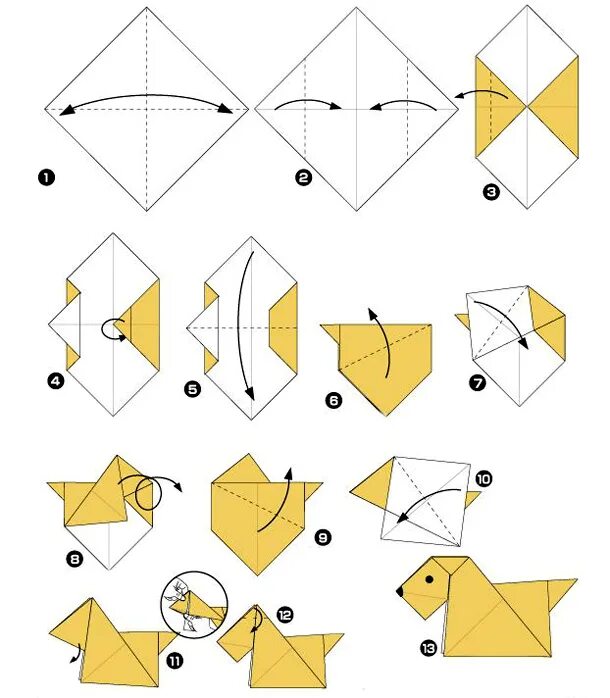 1
2
3
4
5
6
7
8
9
10
11
12
13