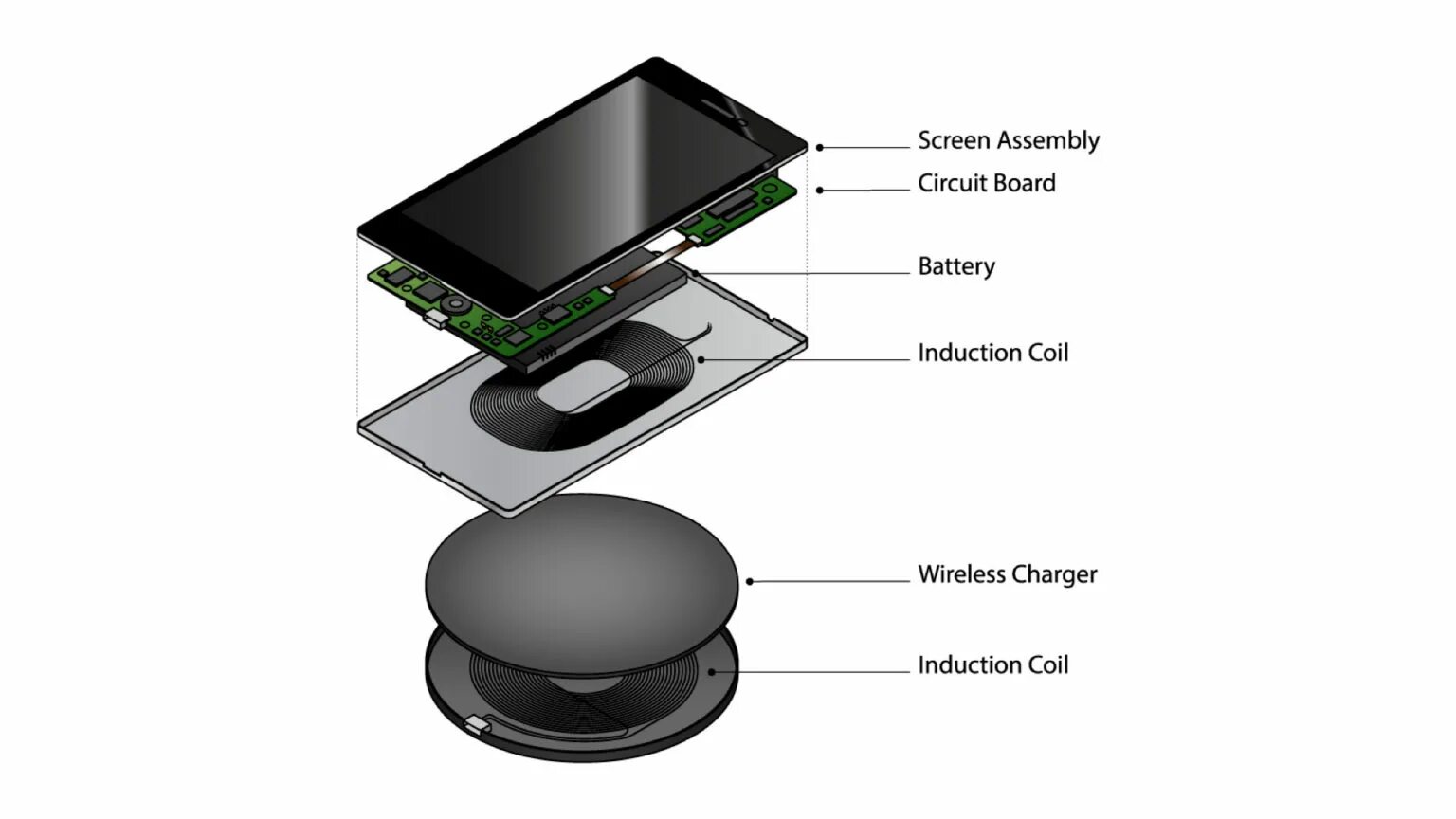 Screen Assembly
Circuit Board
Battery
Induction Coil
Wireless Charger
Induction Coil