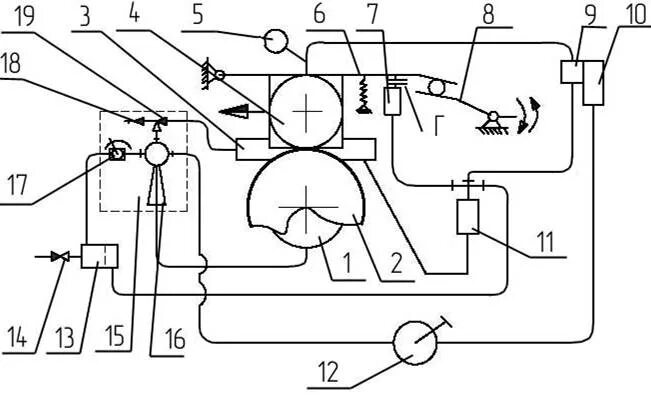 19 3 4 5 6 7 8 9 10
18
Г
17
11
1 2
14 13 15 16
12