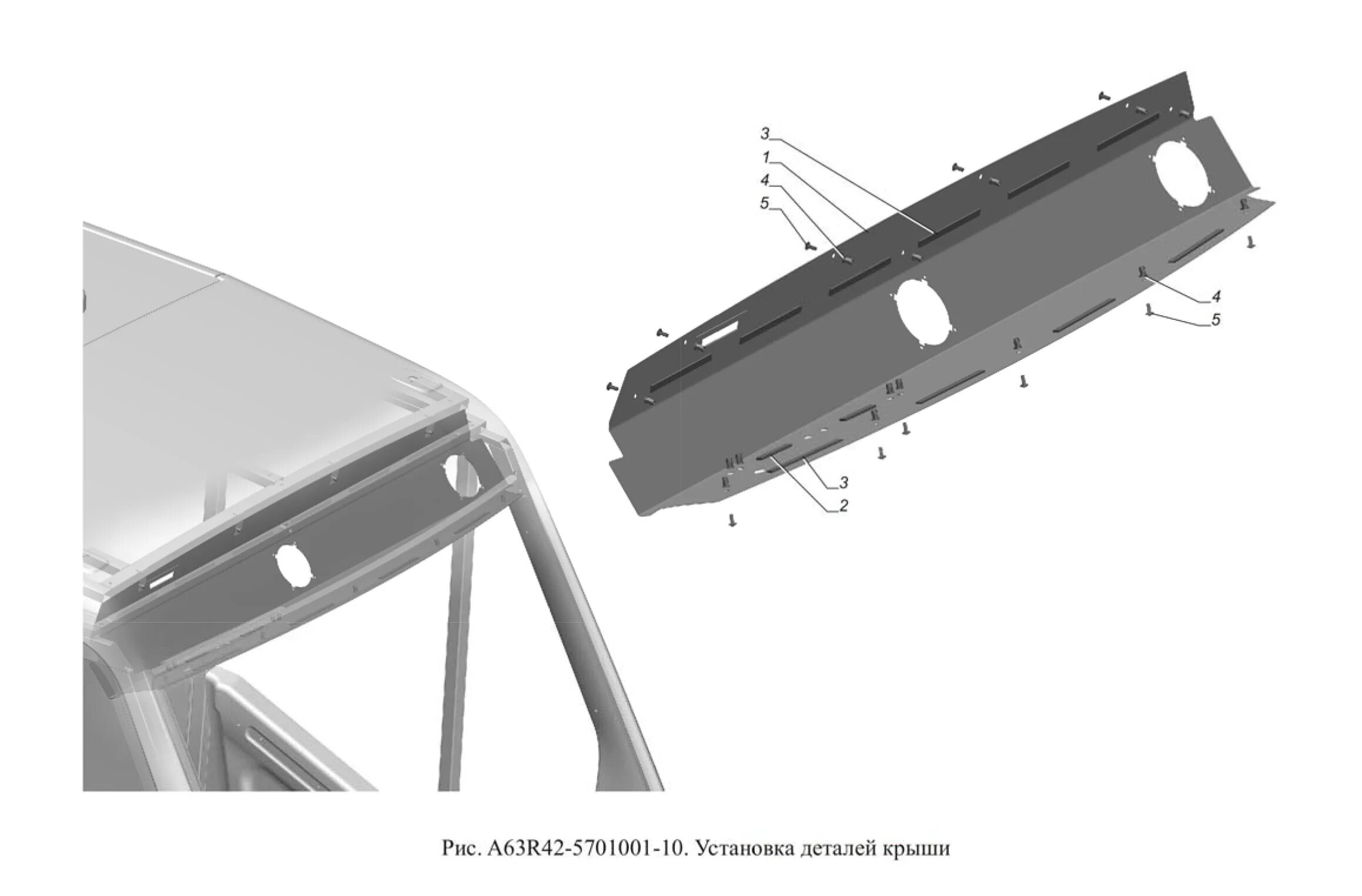 3
1
4
5
4
5
3
2

Рис. A63R42-5701001-10. Установка деталей крыши