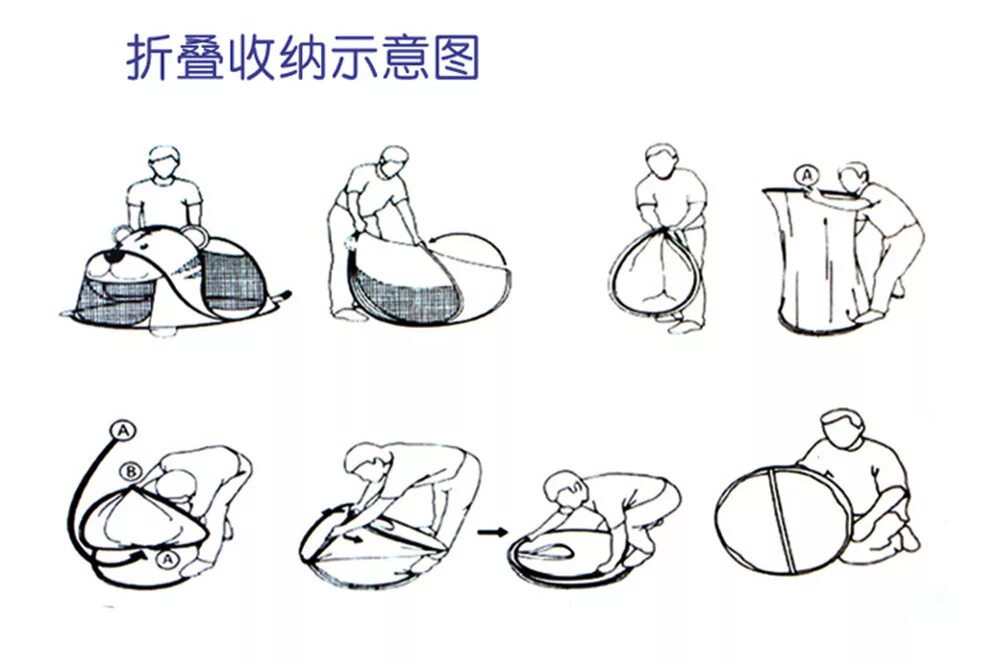 折叠收纳示意图

A

A

B

A