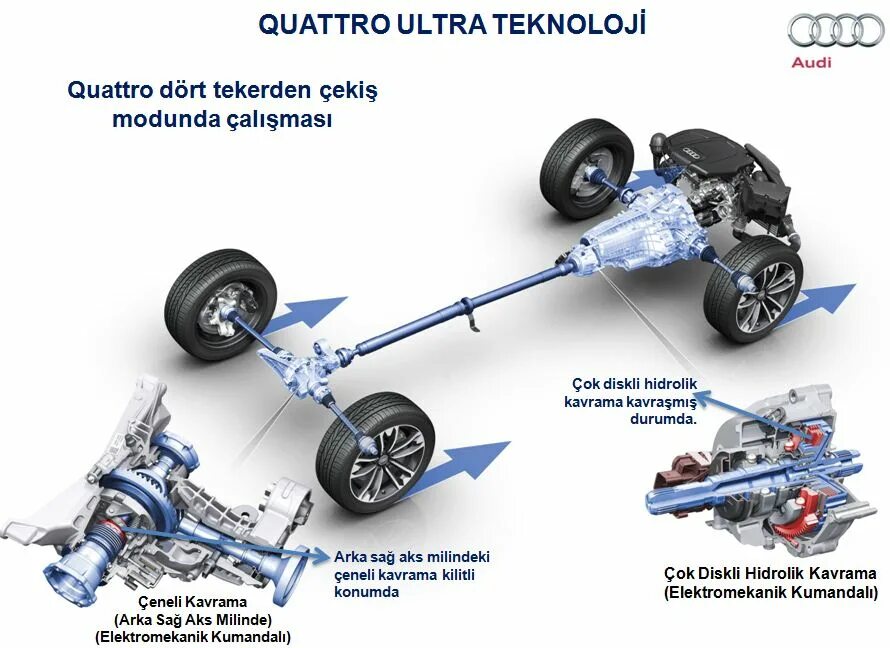 QUATTRO ULTRA TEKNOLOJİ

Audi

Quattro dört tekerden çekiş modunda çalışması

Çok diskli hidrolik kavrama kavraşmış durumda.

Arka sağ aks milindeki çeneli kavrama kilitli konumda

Çeneli Kavrama
(Arka Sağ Aks Milinde)
(Elektromekanik Kumandalı)

Çok Diskli Hidrolik Kavrama
(Elektromekanik Kumandalı)