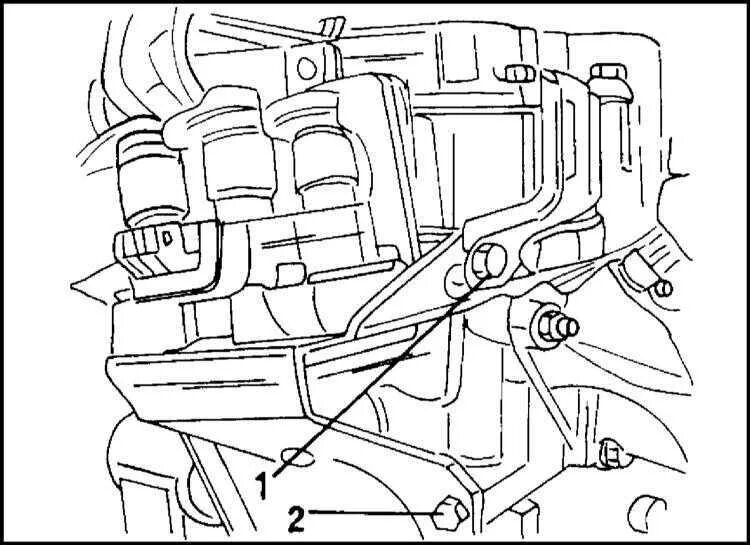 1
2