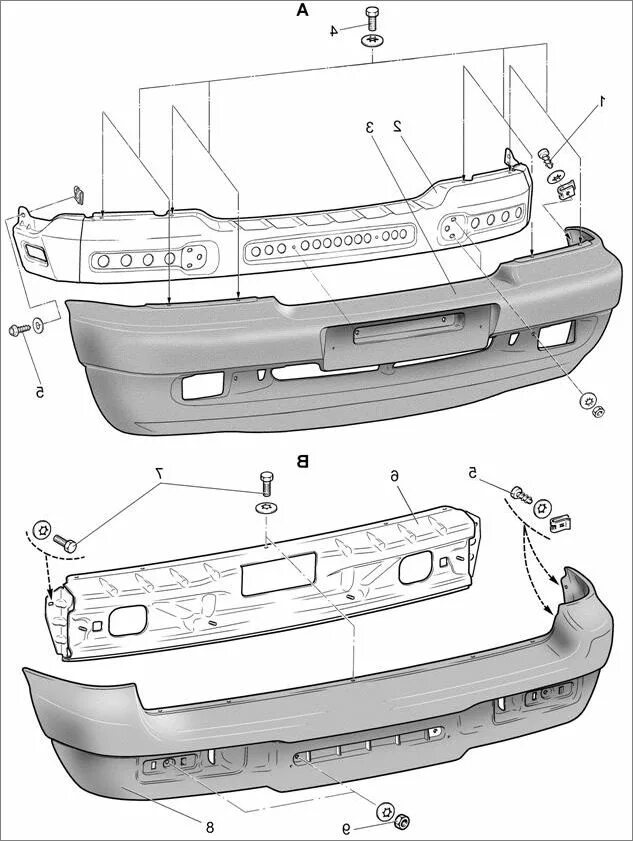 A
4
1
3
2
5
B
7
6
5
8
9