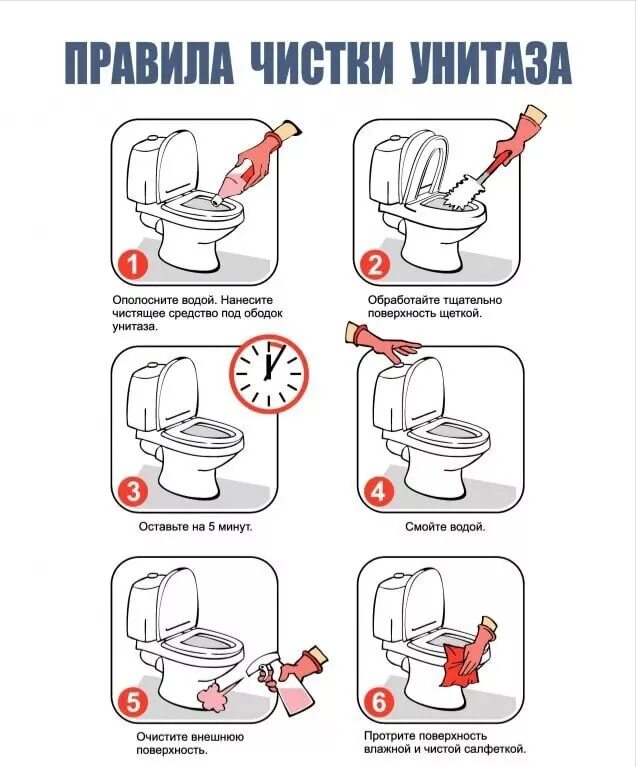 ПРАВИЛА ЧИСТКИ УНИТАЗА

1

Ополосните водой. Нанесите чистящее средство под ободок унитаза.

2

Обработайте тщательно поверхность щеткой.

3

Оставьте на 5 минут.

4

Смойте водой.

5

Очистите внешнюю поверхность.

6

Протрите поверхность влажной и чистой салфеткой.