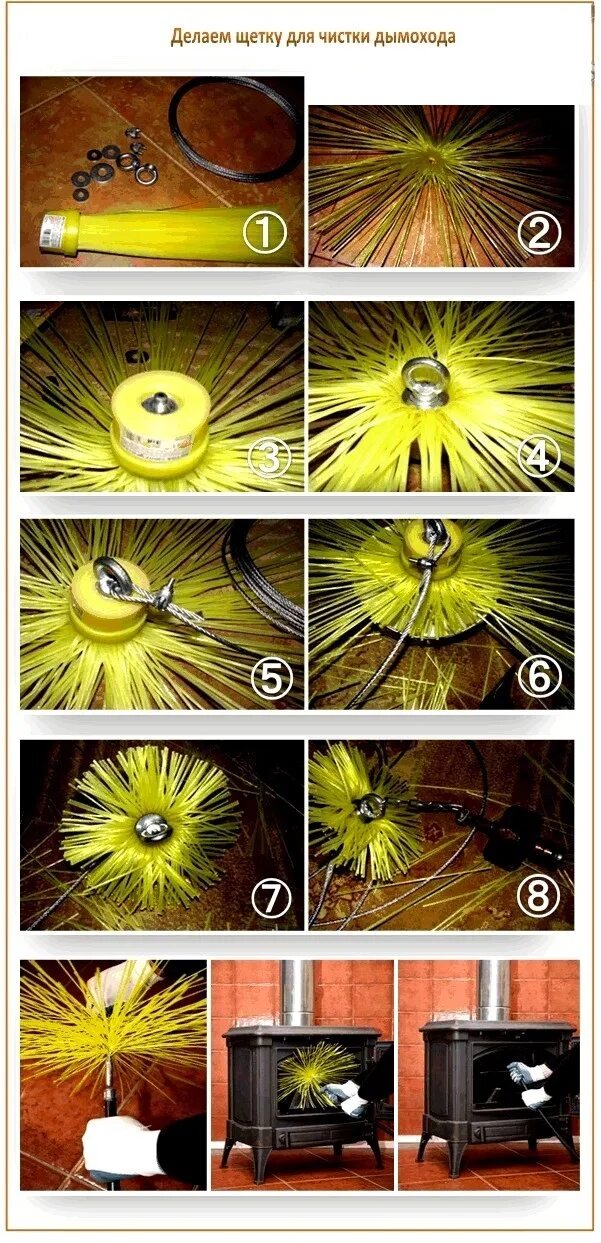 Делаем щетку для чистки дымохода

①
②
③
④
⑤
⑥
⑦
⑧