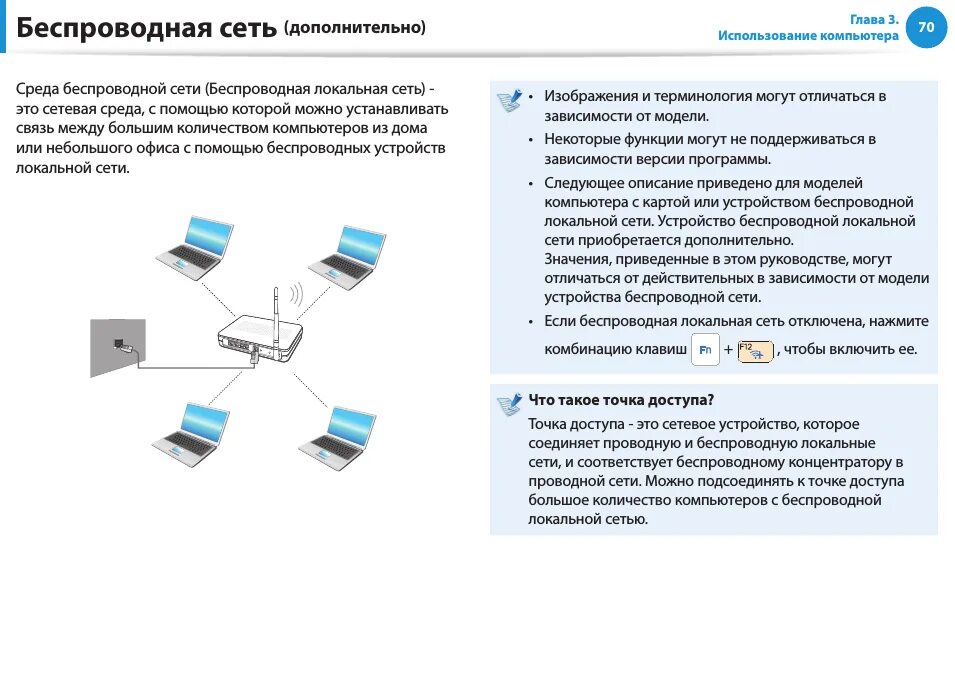 Беспроводная сеть (дополнительно)

Глава 3.
Использование компьютера
70

Среда беспроводной сети (Беспроводная локальная сеть) - это сетевая среда, с помощью которой можно устанавливать связь между большим количеством компьютеров из дома или небольшого офиса с помощью беспроводных устройств локальной сети.

• Изображения и терминология могут отличаться в зависимости от модели.
• Некоторые функции могут не поддерживаться в зависимости версии программы.
• Следующее описание приведено для моделей компьютера с картой или устройством беспроводной локальной сети. Устройство беспроводной локальной сети приобретается дополнительно.
Значения, приведенные в этом руководстве, могут отличаться от действительных в зависимости от модели устройства беспроводной сети.
• Если беспроводная локальная сеть отключена, нажмите комбинацию клавиш Fn + F12, чтобы включить ее.

Что такое точка доступа?
Точка доступа - это сетевое устройство, которое соединяет проводную и беспроводную локальные сети, и соответствует беспроводному концентратору в проводной сети. Можно подсоединять к точке доступа большое количество компьютеров с беспроводной локальной сетью.