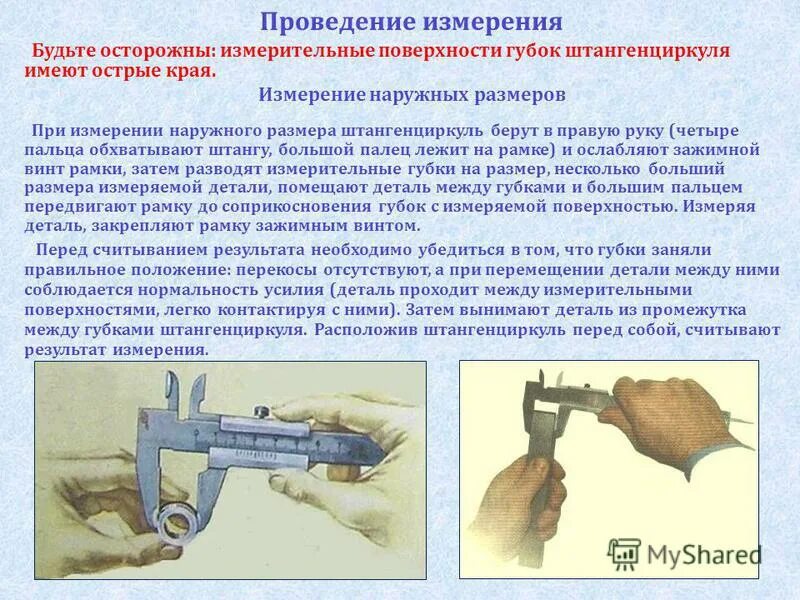 Проведение измерения

Будьте осторожны: измерительные поверхности губок штангенциркуля имеют острые края.

Измерение наружных размеров

При измерении наружного размера штангенциркуль берут в правую руку (четыре пальца обхватывают штангу, большой палец лежит на рамке) и ослабляют зажимной винт рамки, затем разводят измерительные губки на размер, несколько больший размера измеряемой детали, помещают деталь между губками и большим пальцем передвигают рамку до соприкосновения губок с измеряемой поверхностью. Измеряя деталь, закрепляют рамку зажимным винтом.

Перед считыванием результата необходимо убедиться в том, что губки заняли правильное положение: перекосы отсутствуют, а при перемещении детали между ними соблюдается нормальность усилия (деталь проходит между измерительными поверхностями, легко контактируя с ними). Затем вынимают деталь из промежутка между губками штангенциркуля. Расположив штангенциркуль перед собой, считывают результат измерения.

MyShared