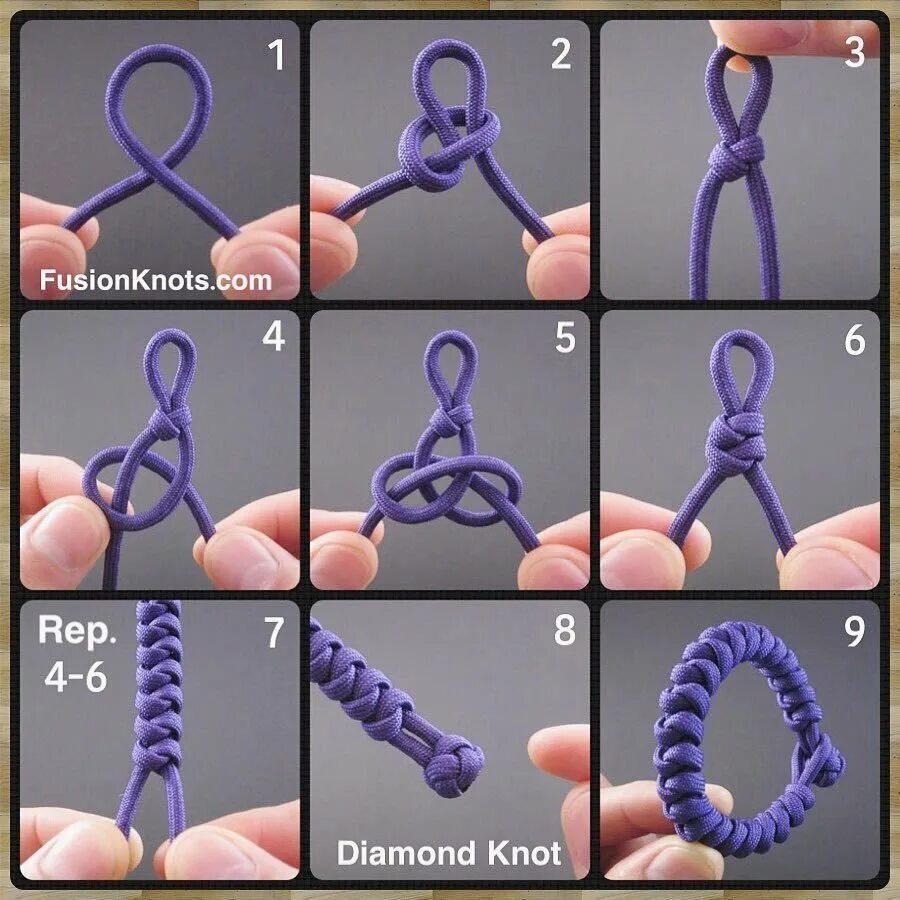 1

FusionKnots.com

2

3

4

5

6

Rep.
4-6

7

8

Diamond Knot

9