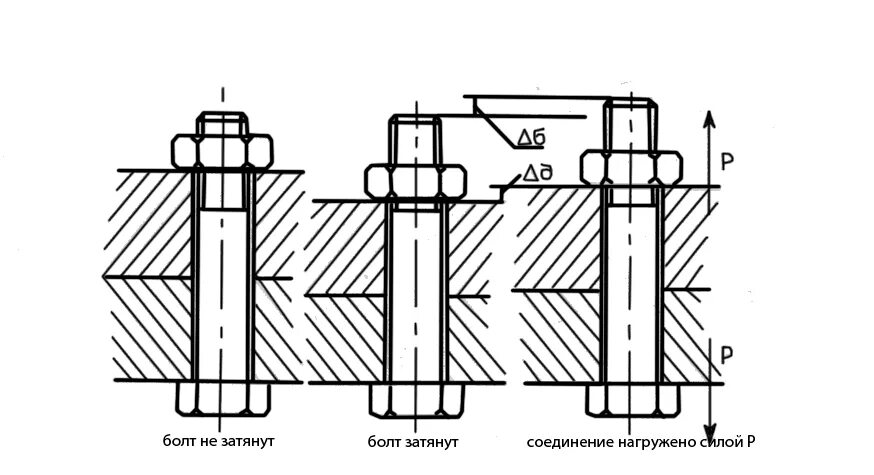 Δб

Δд

P

P

болт не затянут

болт затянут

соединение нагружено силой P