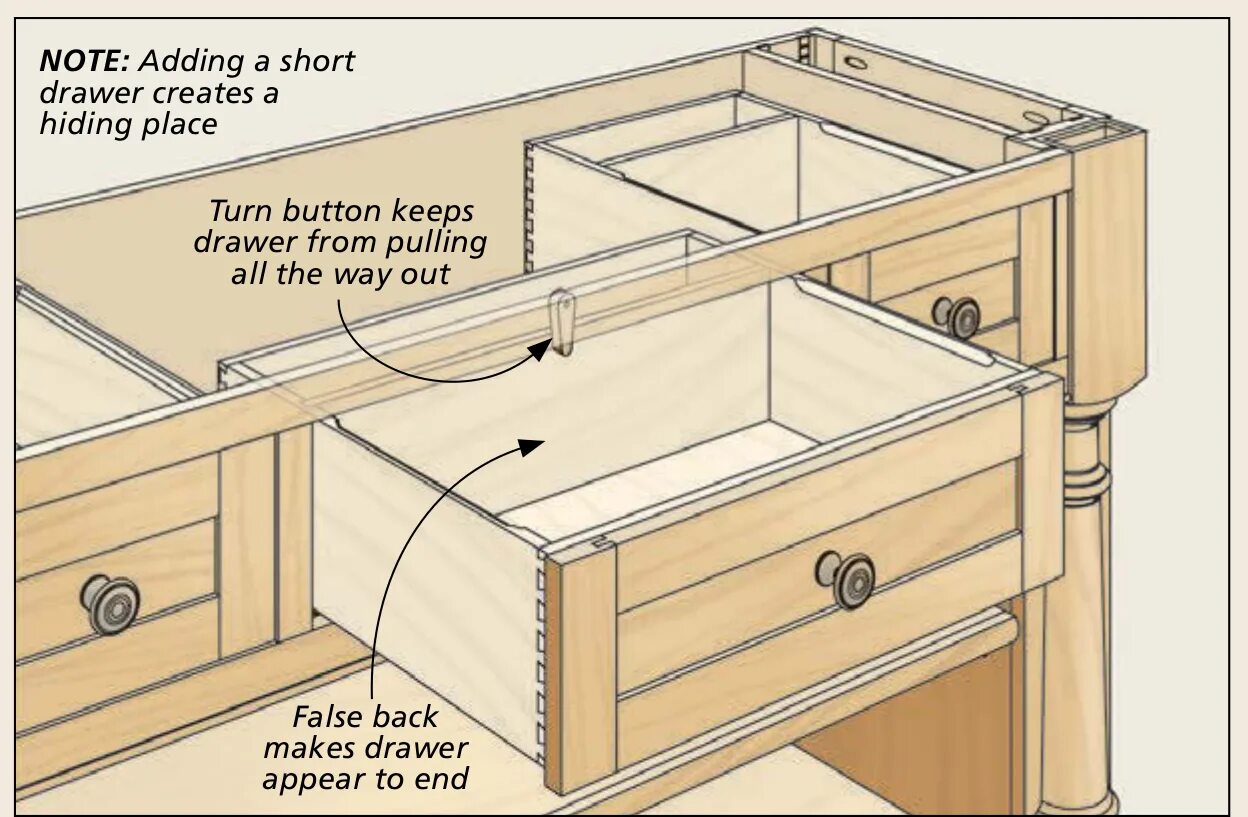 NOTE: Adding a short drawer creates a hiding place

Turn button keeps drawer from pulling all the way out

False back makes drawer appear to end