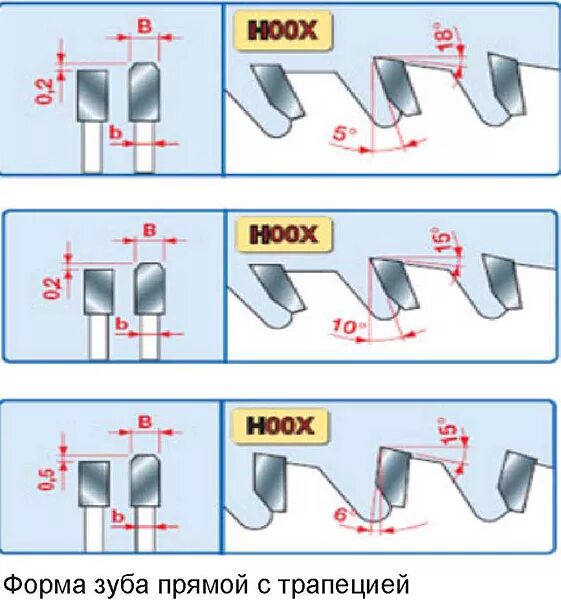 B
0,2
b
H00X
18°
5°

B
0,2
b
H00X
15°
10°

B
0,5
b
H00X
15°
6°

Форма зуба прямой с трапецией