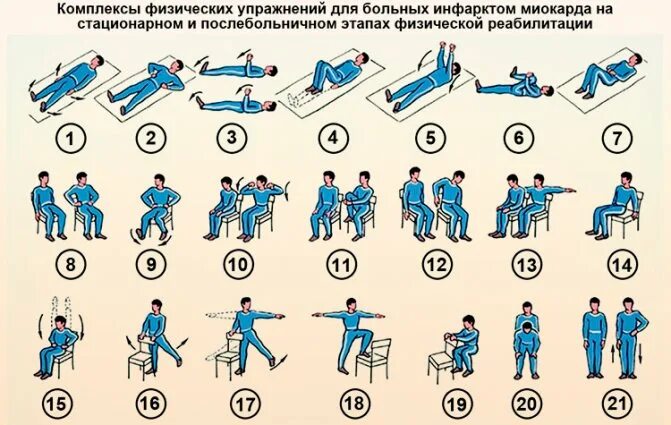 Комплексы физических упражнений для больных инфарктом миокарда на стационарном и послебольничном этапах физической реабилитации

1 2 3 4 5 6 7

8 9 10 11 12 13 14

15 16 17 18 19 20 21