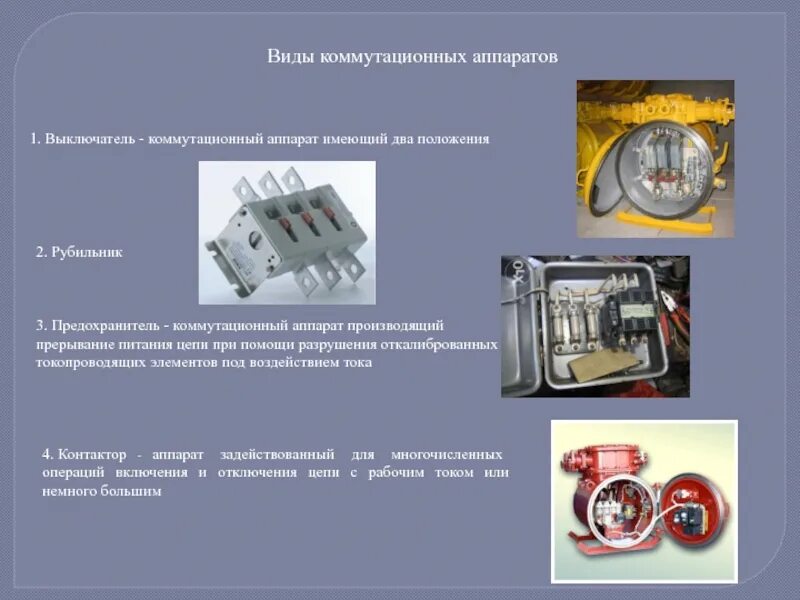 Виды коммутационных аппаратов

1. Выключатель - коммутационный аппарат имеющий два положения

2. Рубильник

3. Предохранитель - коммутационный аппарат производящий прерывание питания цепи при помощи разрушения откалиброванных токопроводящих элементов под воздействием тока

4. Контактор - аппарат задействованный для многочисленных операций включения и отключения цепи с рабочим током или немного большим