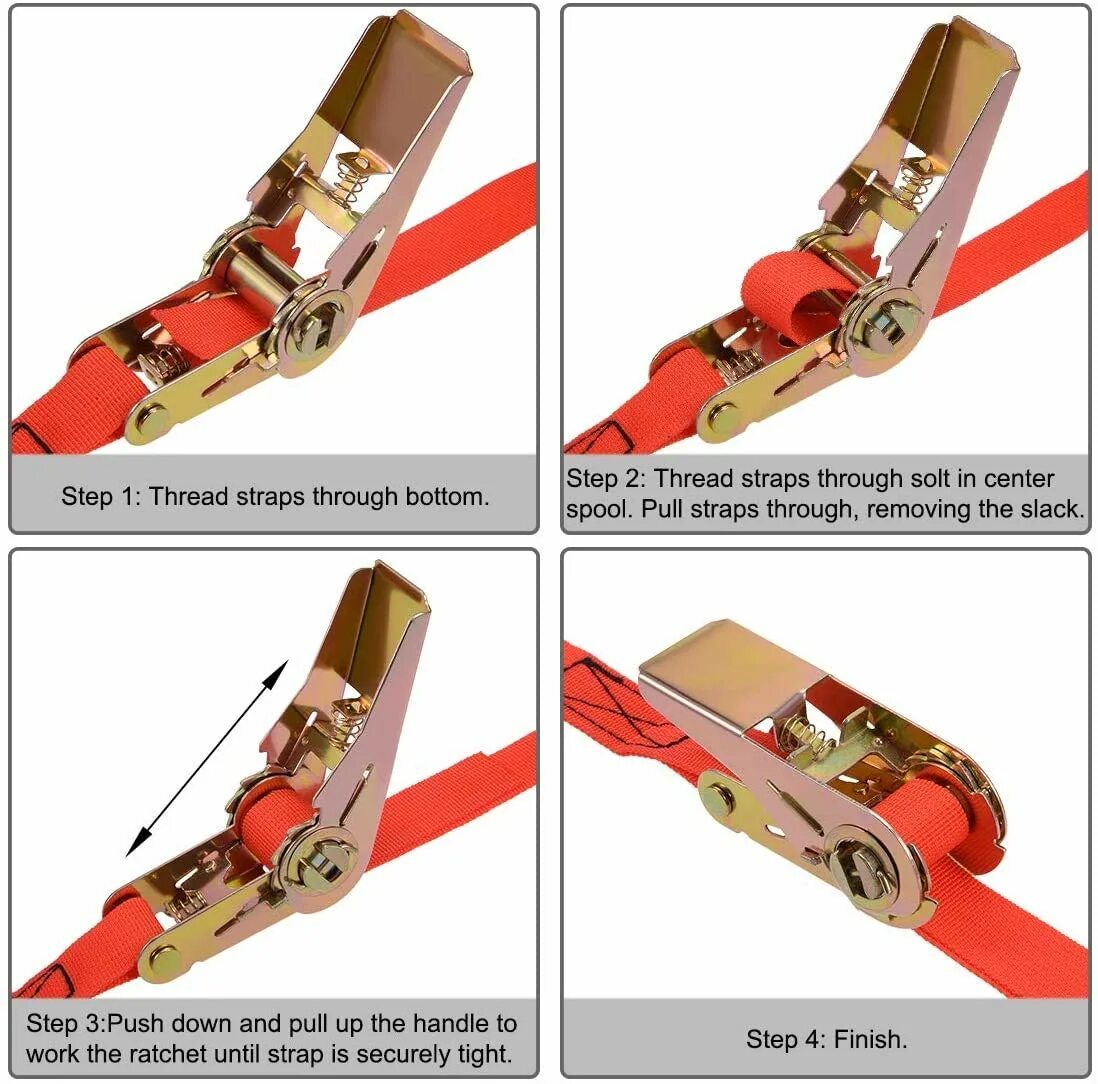 Step 1: Thread straps through bottom.

Step 2: Thread straps through solt in center spool. Pull straps through, removing the slack.

Step 3:Push down and pull up the handle to work the ratchet until strap is securely tight.

Step 4: Finish.