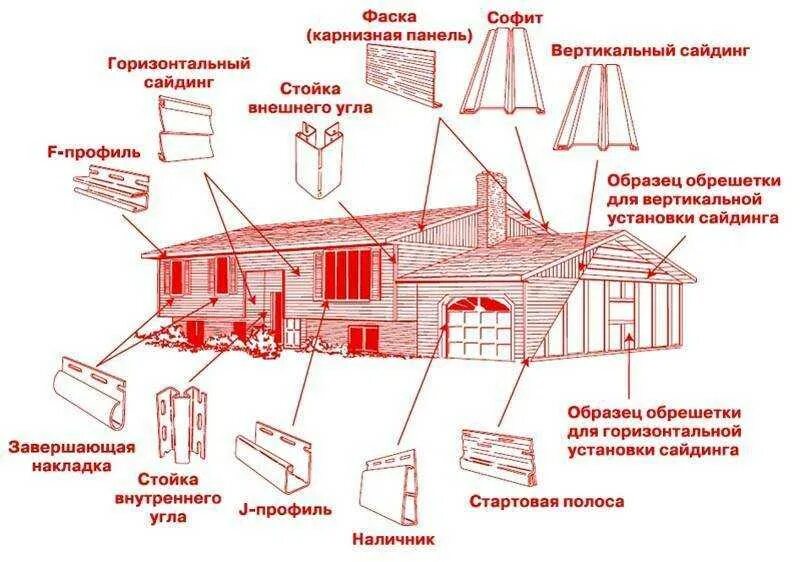 Фаска
(карнизная панель)

Софит

Вертикальный сайдинг

Горизонтальный сайдинг

Стойка внешнего угла

F-профиль

Образец обрешетки для вертикальной установки сайдинга

Образец обрешетки для горизонтальной установки сайдинга

Завершающая накладка

Стойка внутреннего угла

J-профиль

Наличник

Стартовая полоса