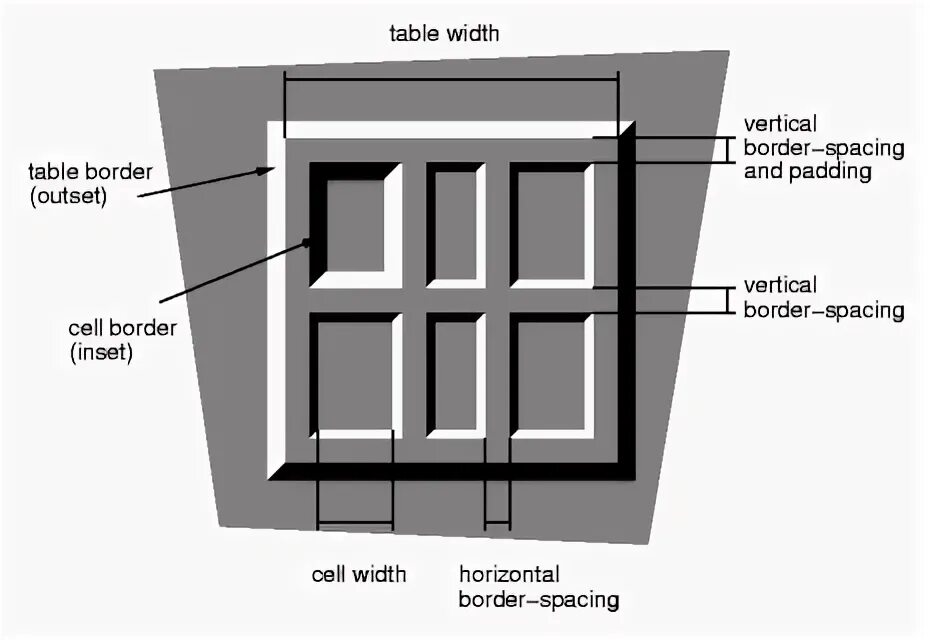 table width

table border
(outset)

cell border
(inset)

vertical
border-spacing
and padding

vertical
border-spacing

cell width

horizontal
border-spacing