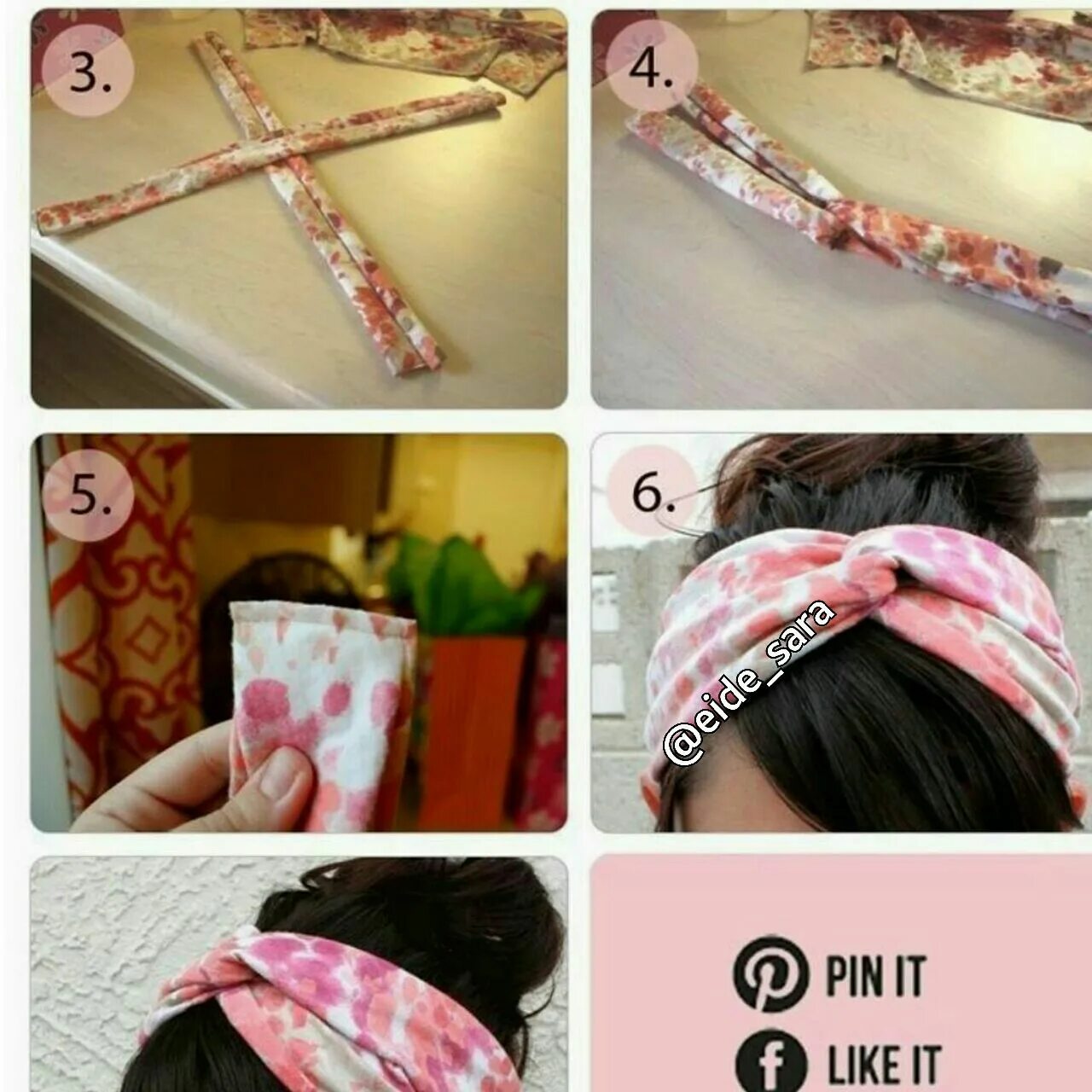 3.

4.

5.

6.

@eide_sara

PIN IT

LIKE IT