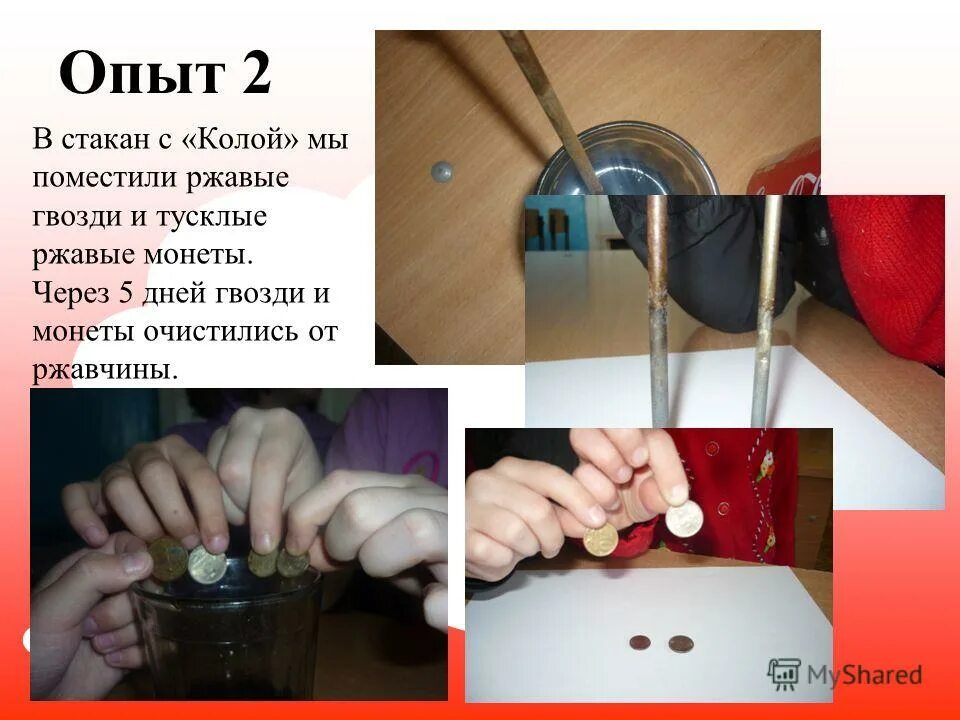 Опыт 2

В стакан с «Колой» мы поместили ржавые гвозди и тусклые ржавые монеты.
Через 5 дней гвозди и монеты очистились от ржавчины.

MyShared