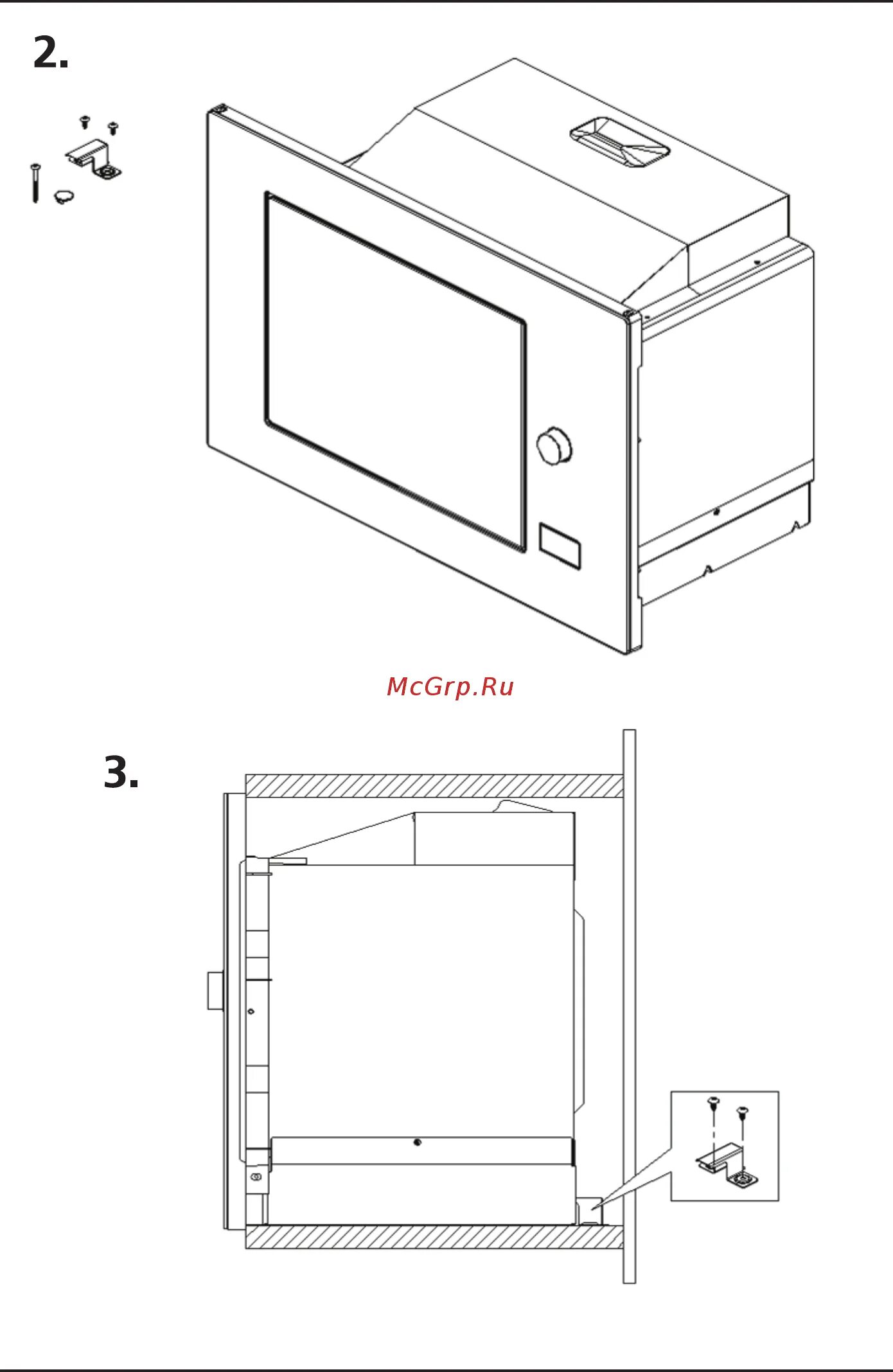 2.

McGrp.Ru

3.