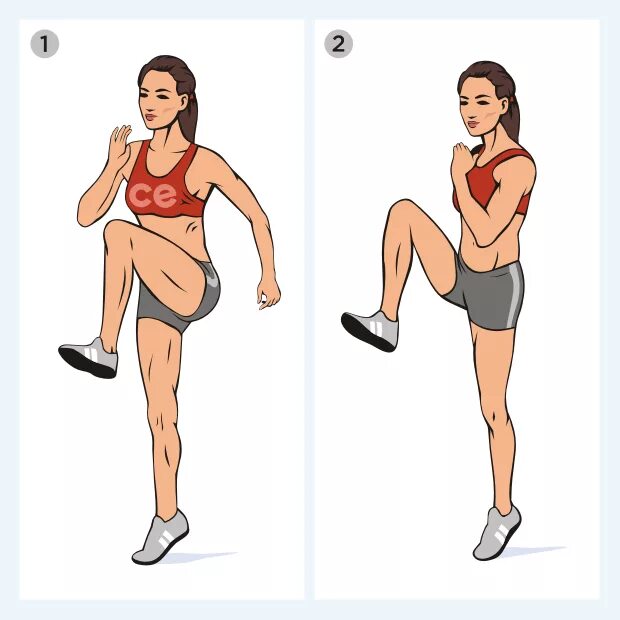 1

ce

2